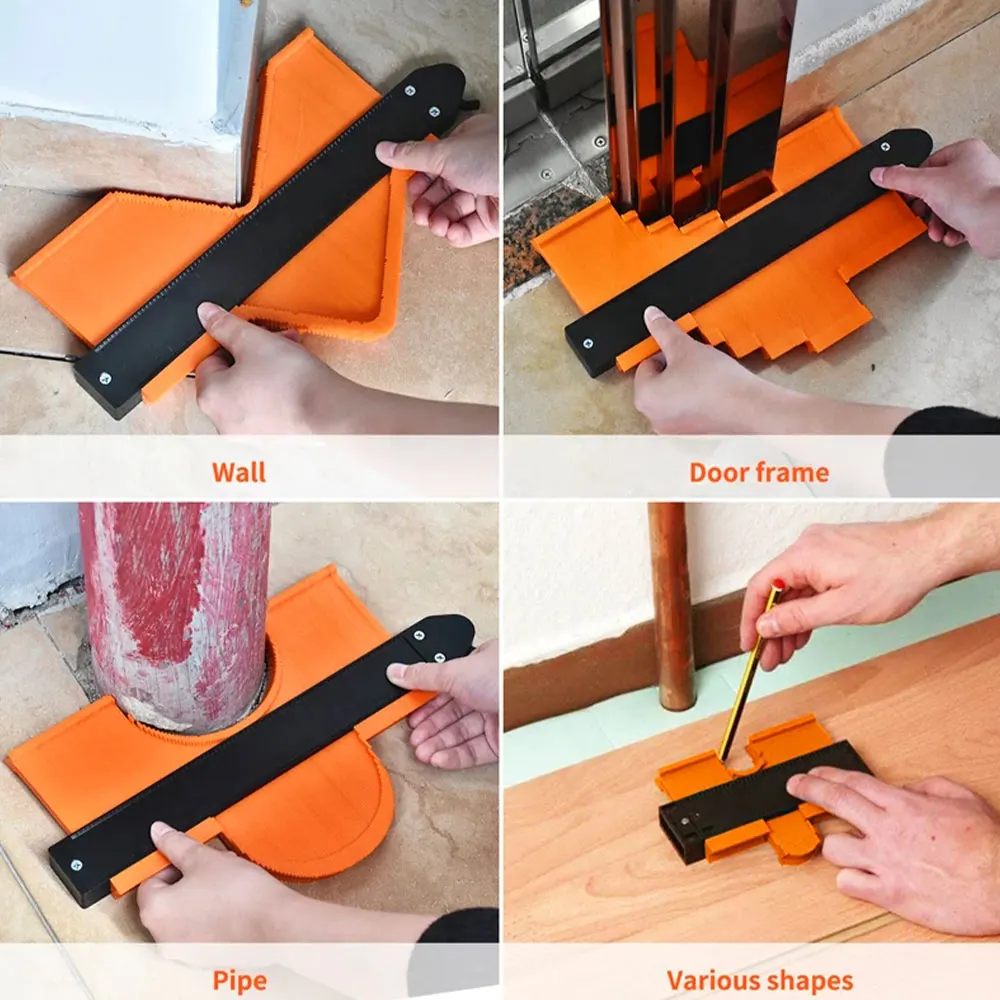 Wall

Door frame

Pipe

Various shapes