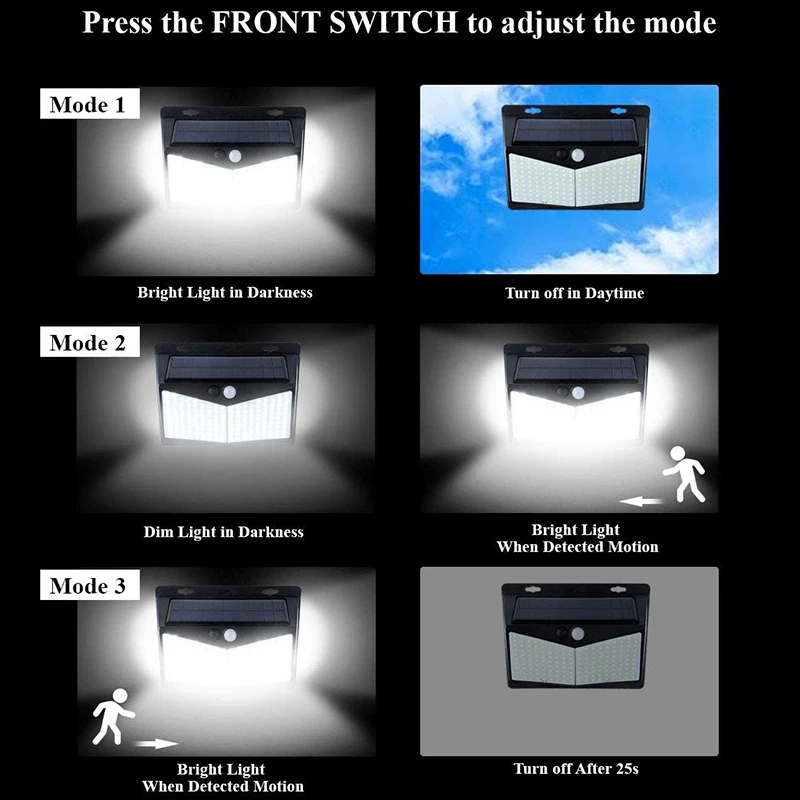 Press the FRONT SWITCH to adjust the mode

Mode 1

Bright Light in Darkness

Turn off in Daytime

Mode 2

Dim Light in Darkness

Bright Light
When Detected Motion

Mode 3

Bright Light
When Detected Motion

Turn off After 25s