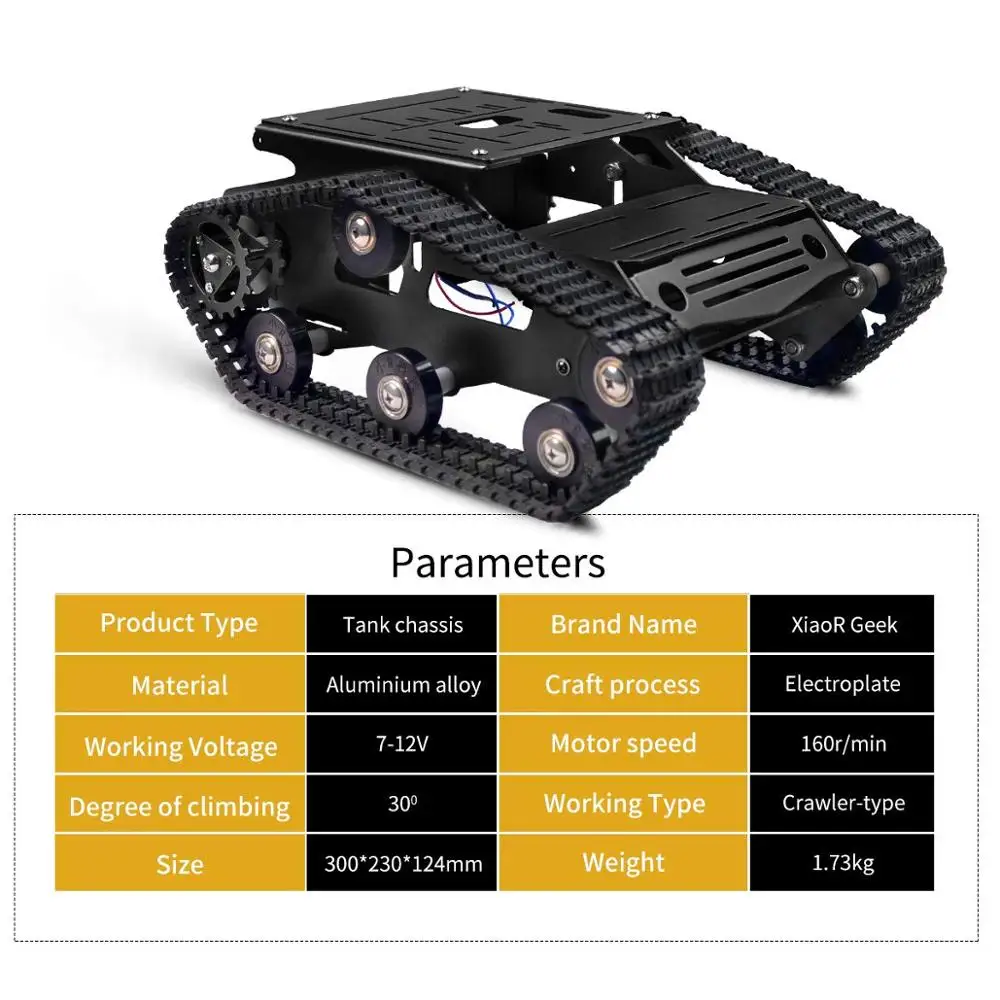 Parameters

| Product Type | Tank chassis | Brand Name | XiaoR Geek |
|---|---|---|---|
| Material | Aluminium alloy | Craft process | Electroplate |
| Working Voltage | 7-12V | Motor speed | 160r/min |
| Degree of climbing | $30^0$ | Working Type | Crawler-type |
| Size | 300*230*124mm | Weight | 1.73kg |