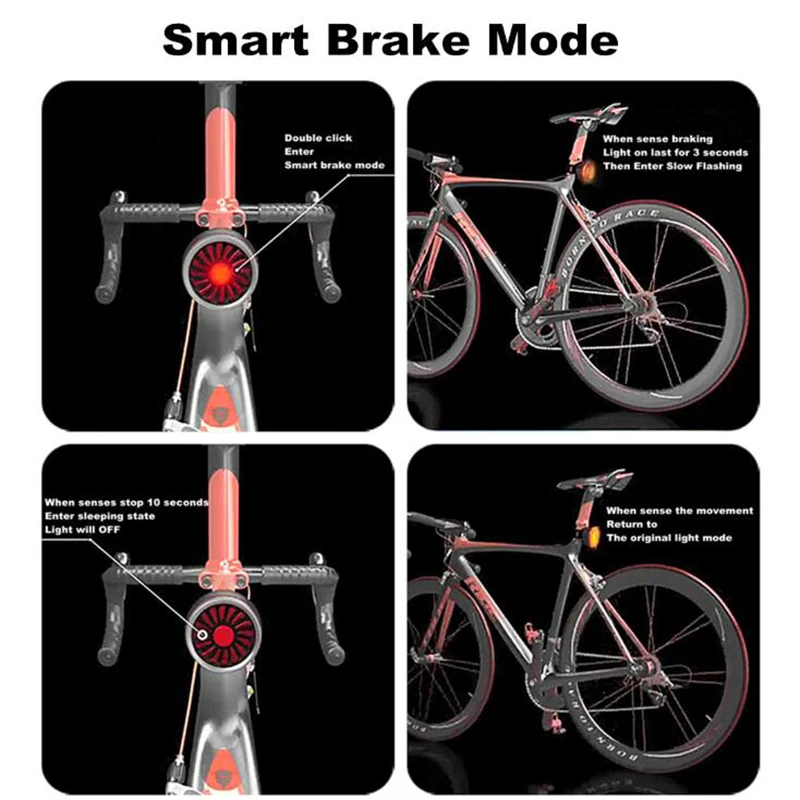 Smart Brake Mode

Double click
Enter
Smart brake mode

When sense braking
Light on last for 3 seconds
Then Enter Slow Flashing

BORN TO RACE

When senses stop 10 seconds
Enter sleeping state
Light will OFF

When sense the movement
Return to
The original light mode

BORN TO RACE