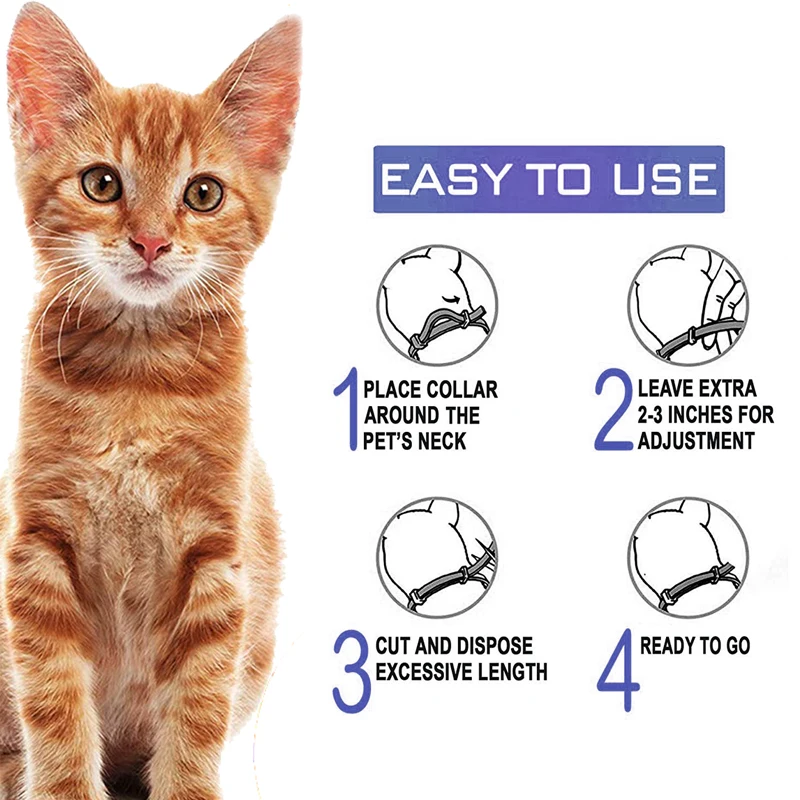 EASY TO USE

1 PLACE COLLAR AROUND THE PET'S NECK

2 LEAVE EXTRA 2-3 INCHES FOR ADJUSTMENT

3 CUT AND DISPOSE EXCESSIVE LENGTH

4 READY TO GO