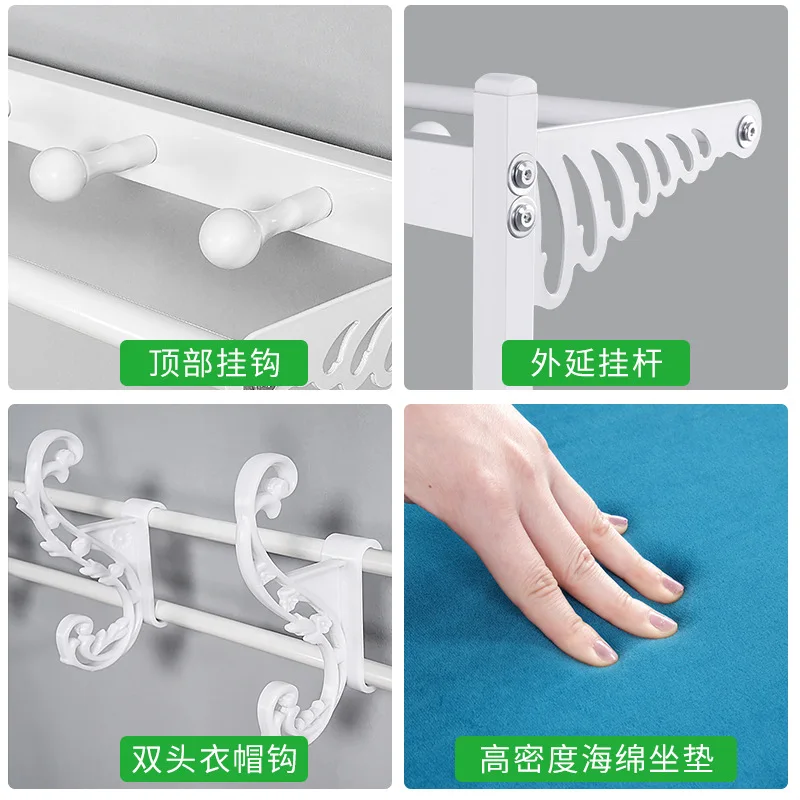 顶部挂钩

外延挂杆

双头衣帽钩

高密度海绵坐垫