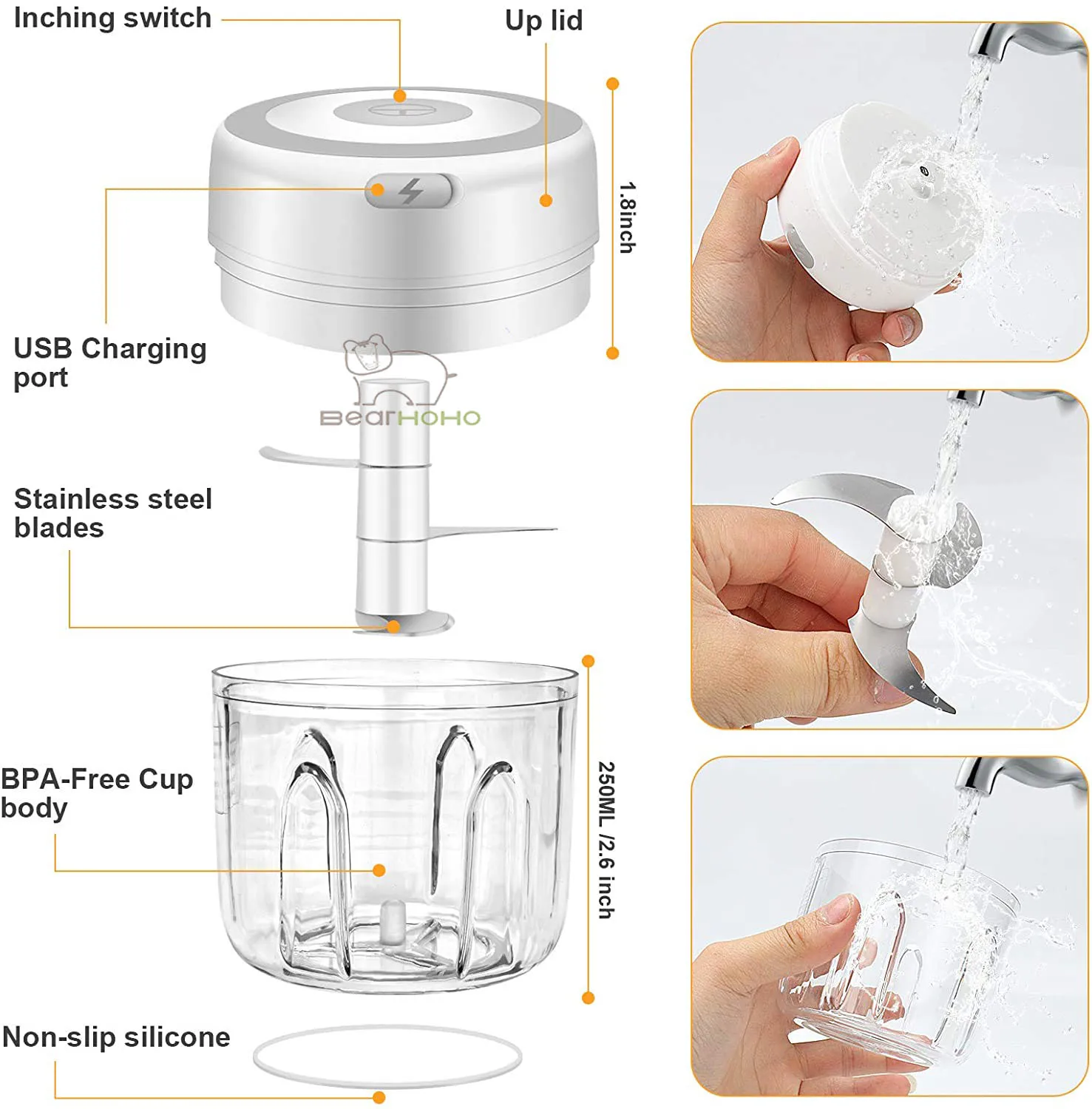 Inching switch

Up lid

1.8inch

USB Charging port

BearHOHO

Stainless steel blades

BPA-Free Cup body

250ML /2.6 inch

Non-slip silicone