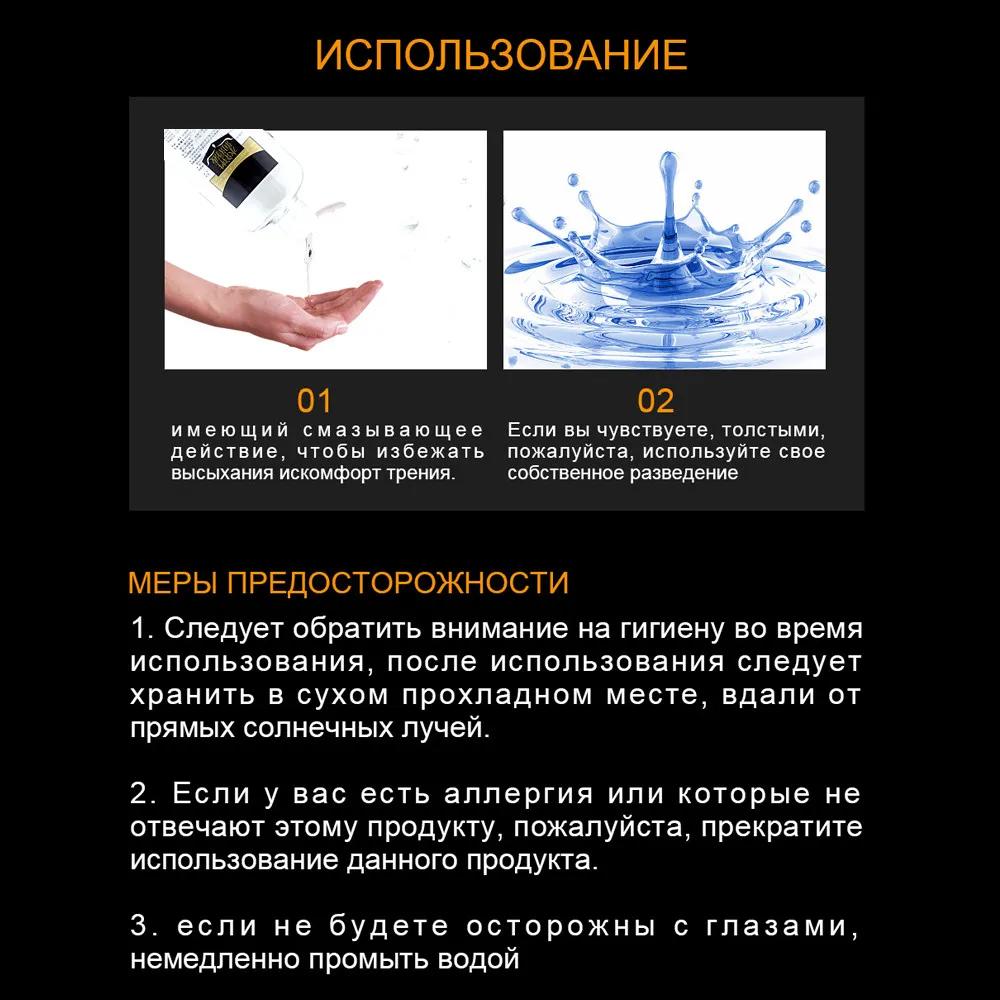 ИСПОЛЬЗОВАНИЕ

01
имеющий смазывающее действие, чтобы избежать высыхания искомфорт трения.

02
Если вы чувствуете, толстыми, пожалуйста, используйте свое собственное разведение

МЕРЫ ПРЕДОСТОРОЖНОСТИ

1. Следует обратить внимание на гигиену во время использования, после использования следует хранить в сухом прохладном месте, вдали от прямых солнечных лучей.

2. Если у вас есть аллергия или которые не отвечают этому продукту, пожалуйста, прекратите использование данного продукта.

3. если не будете осторожны с глазами, немедленно промыть водой