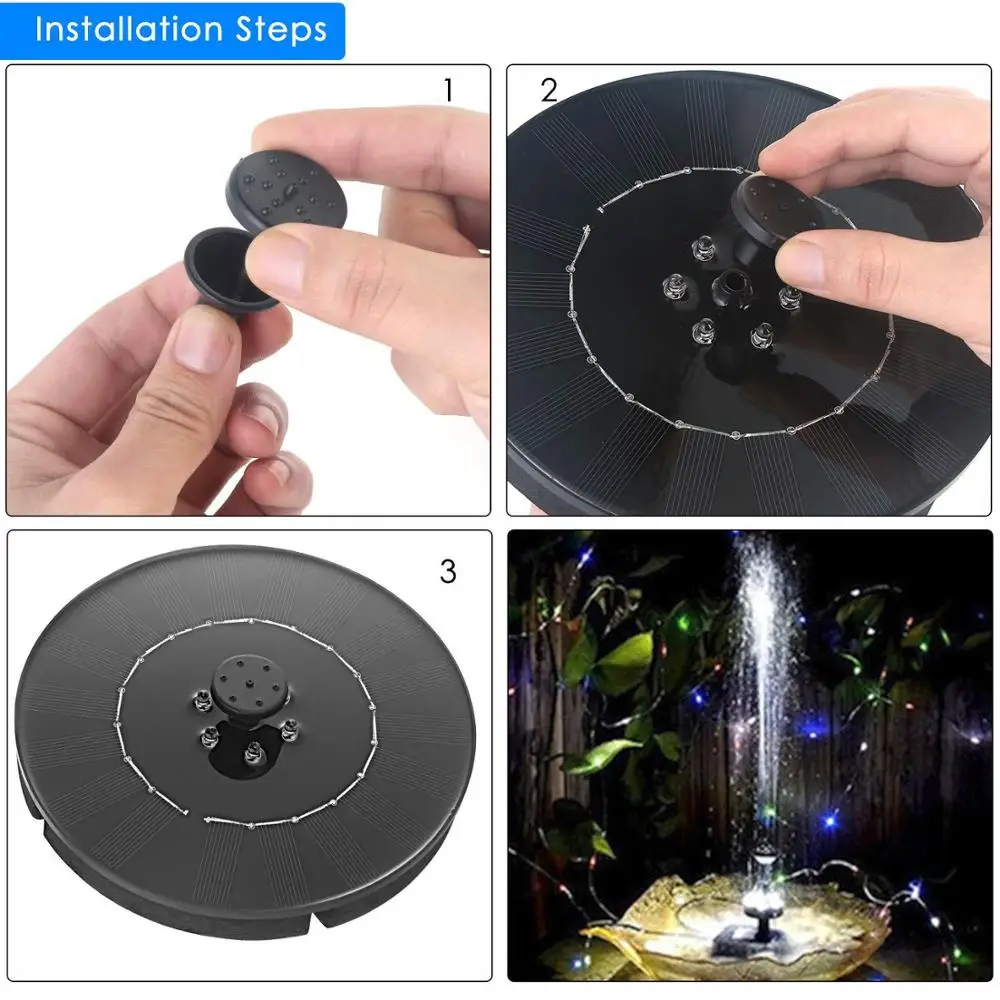 Installation Steps

1

2

3