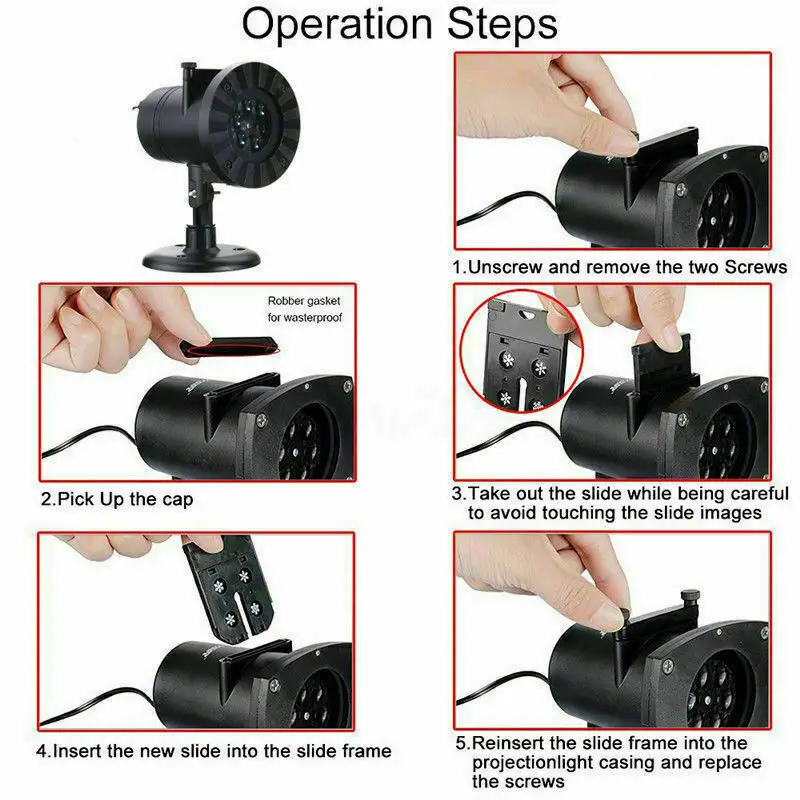 Operation Steps

1.Unscrew and remove the two Screws

Robber gasket for wasterproof

2.Pick Up the cap

3.Take out the slide while being careful to avoid touching the slide images

4.Insert the new slide into the slide frame

5.Reinsert the slide frame into the projectionlight casing and replace the screws