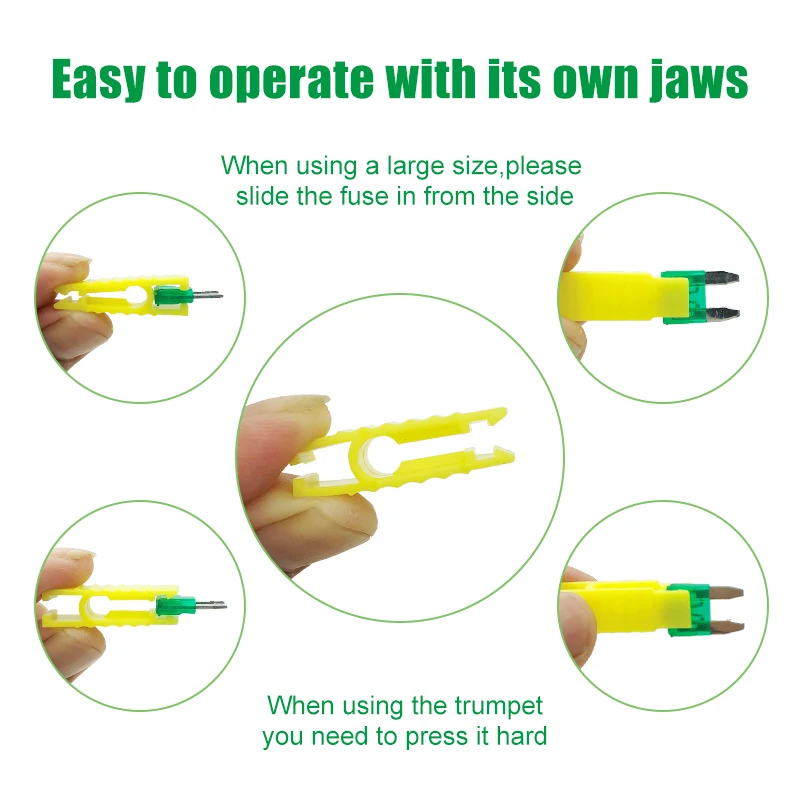 Easy to operate with its own jaws

When using a large size,please slide the fuse in from the side

When using the trumpet you need to press it hard