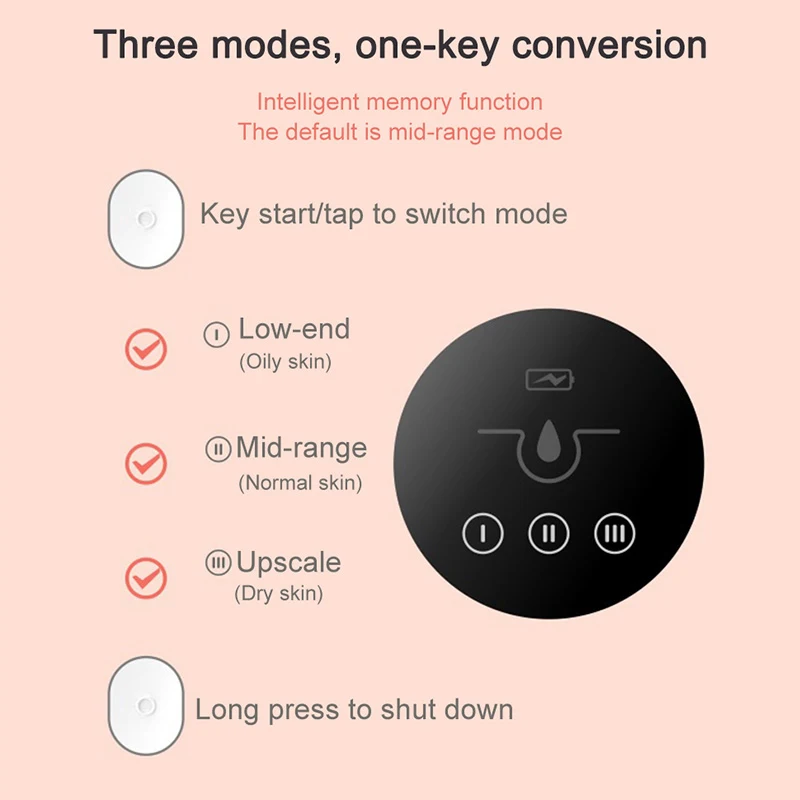 Three modes, one-key conversion

Intelligent memory function
The default is mid-range mode

Key start/tap to switch mode

I Low-end
(Oily skin)

II Mid-range
(Normal skin)

III Upscale
(Dry skin)

I II III

Long press to shut down