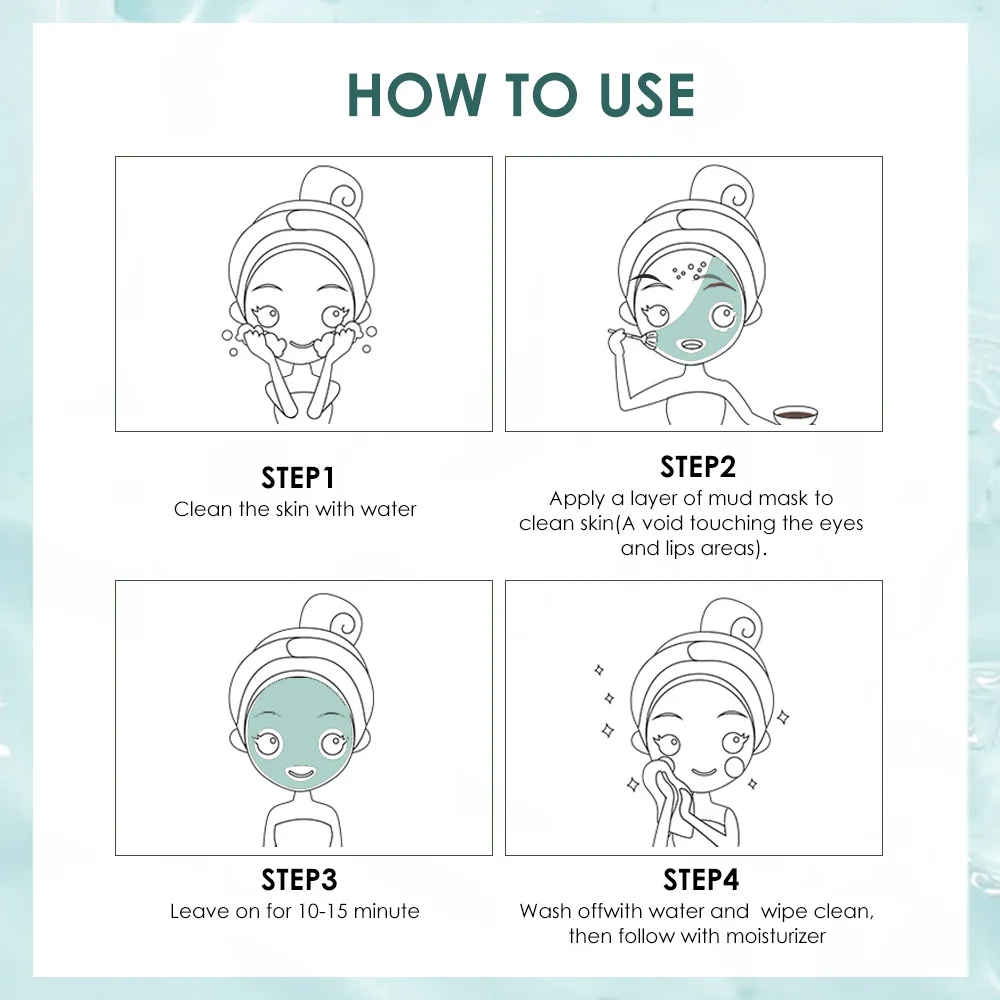 HOW TO USE

STEP1
Clean the skin with water

STEP2
Apply a layer of mud mask to clean skin(A void touching the eyes and lips areas).

STEP3
Leave on for 10-15 minute

STEP4
Wash offwith water and wipe clean, then follow with moisturizer