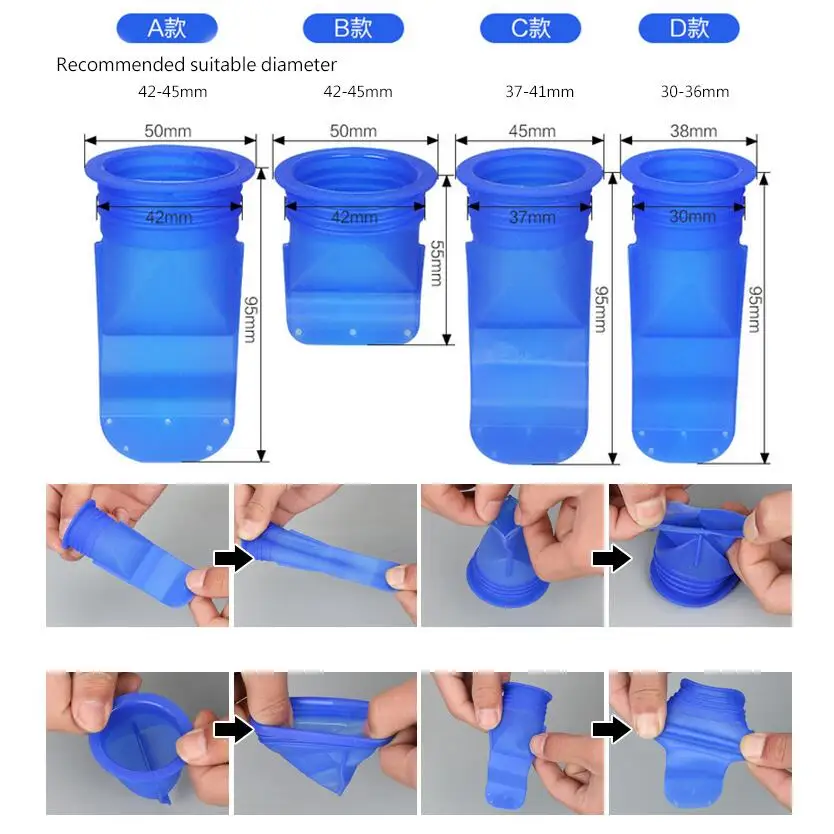 A款 B款 C款 D款

Recommended suitable diameter

42-45mm 42-45mm 37-41mm 30-36mm

50mm
42mm
95mm

50mm
42mm
55mm

45mm
37mm
95mm

38mm
30mm
95mm