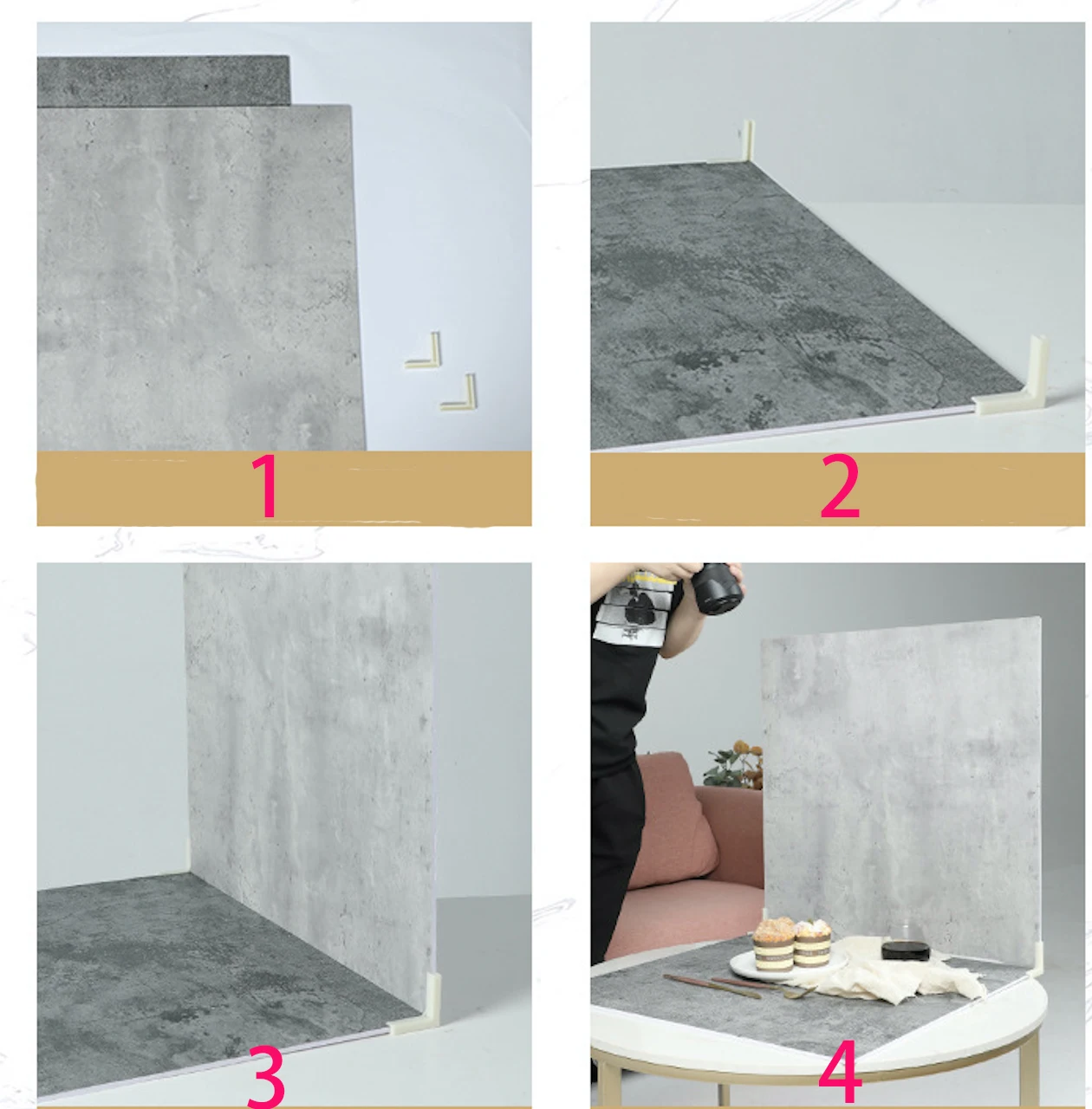 1

2

3

4