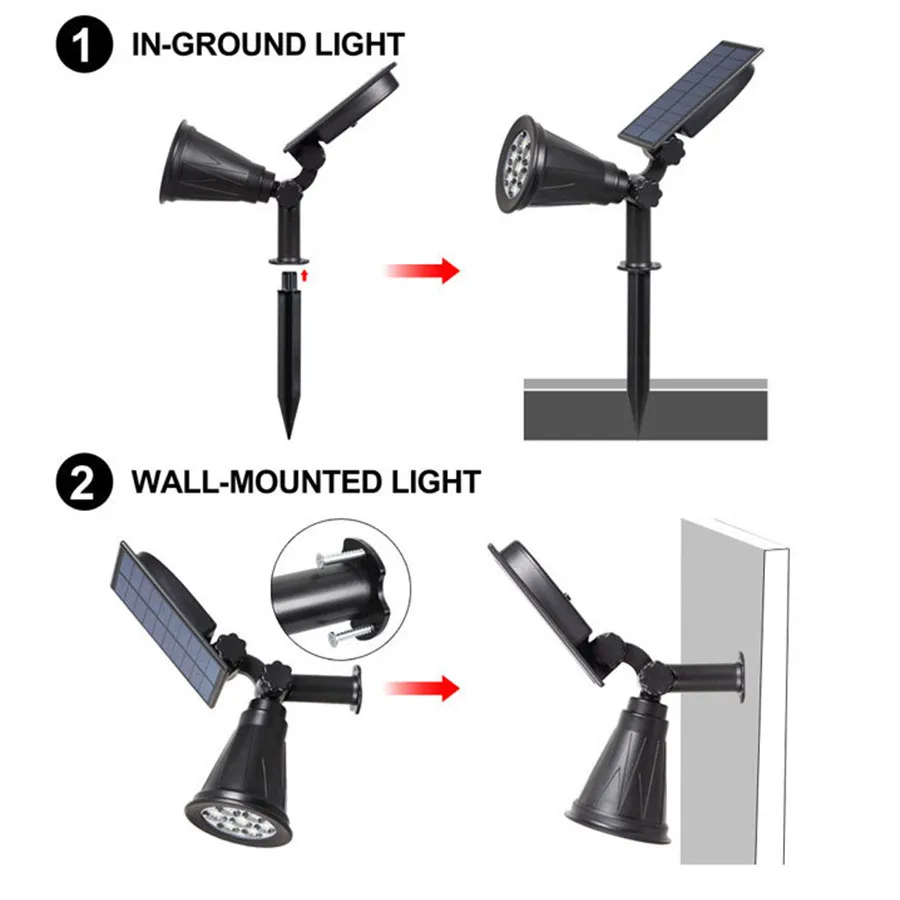 1 IN-GROUND LIGHT

2 WALL-MOUNTED LIGHT