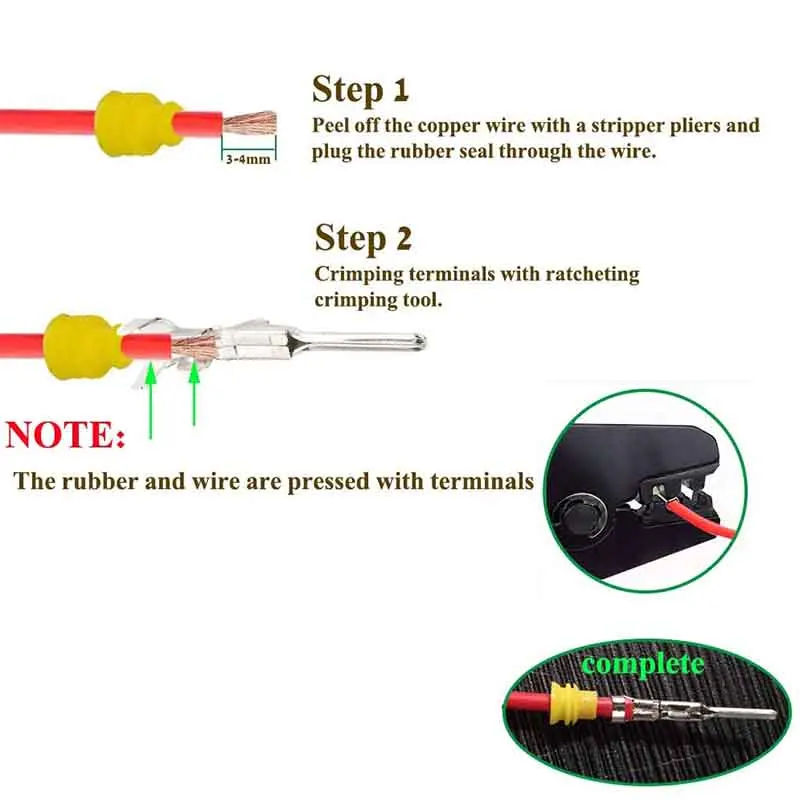 3-4mm

Step 1
Peel off the copper wire with a stripper pliers and plug the rubber seal through the wire.

Step 2
Crimping terminals with ratcheting crimping tool.

NOTE:
The rubber and wire are pressed with terminals

complete