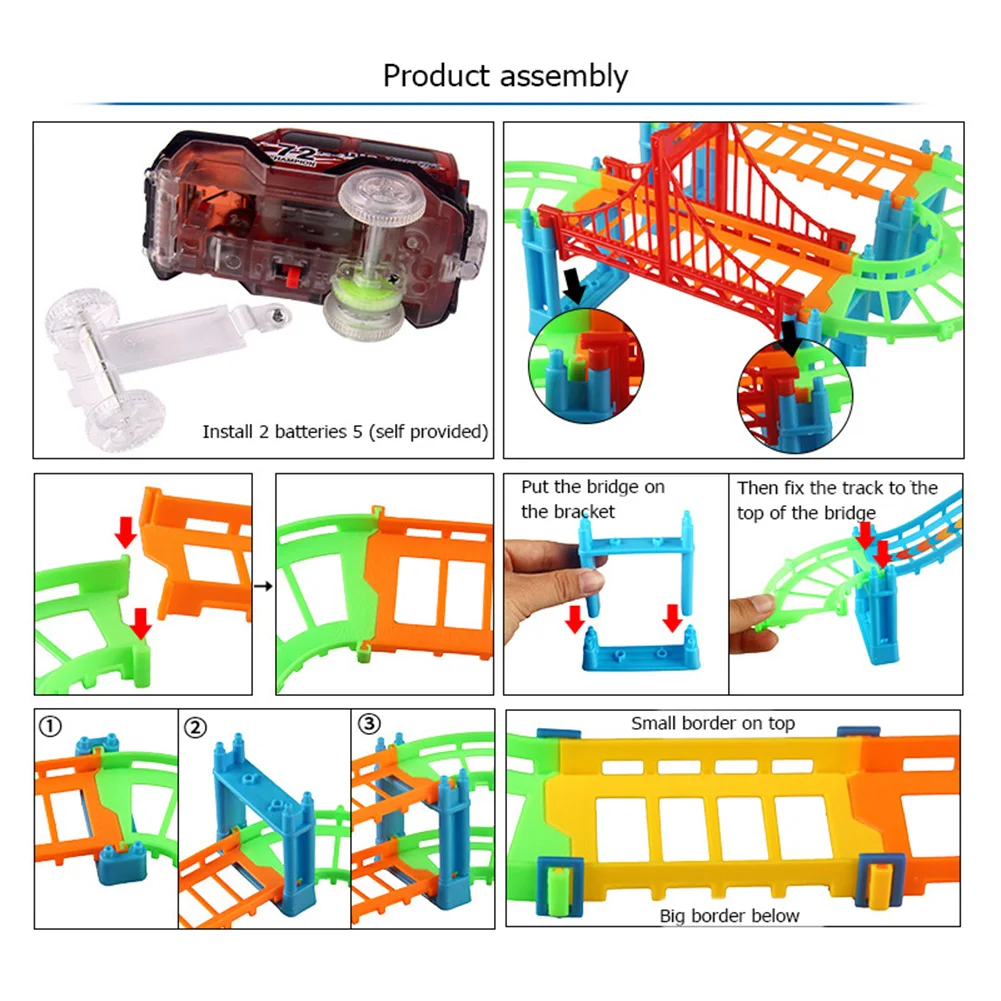 Product assembly

72

Install 2 batteries 5 (self provided)

Put the bridge on the bracket

Then fix the track to the top of the bridge

①

②

③

Small border on top

Big border below