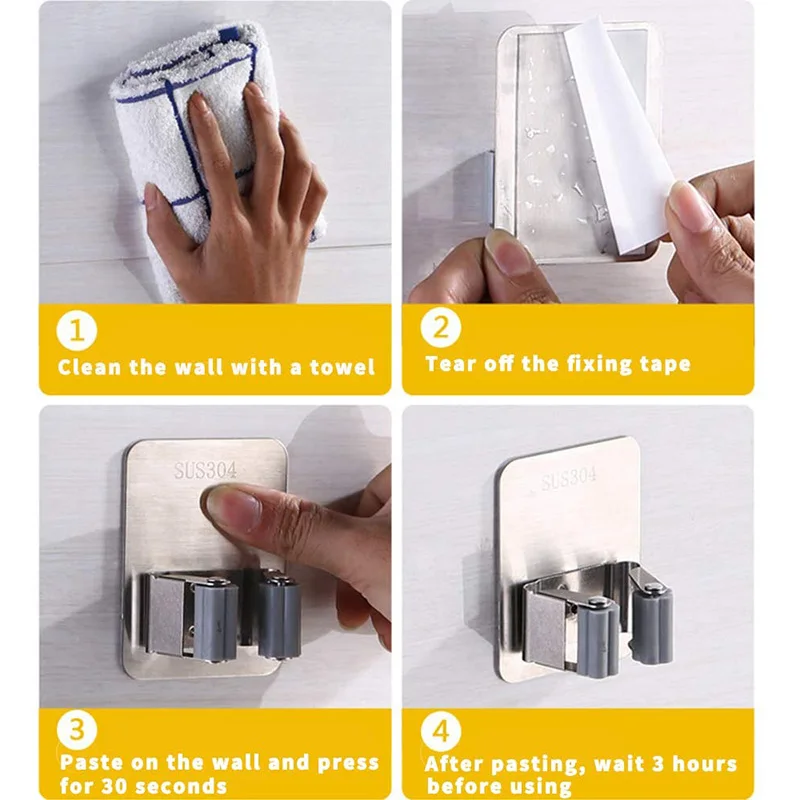 1
Clean the wall with a towel

2
Tear off the fixing tape

SUS304

3
Paste on the wall and press for 30 seconds

SUS304

4
After pasting, wait 3 hours before using