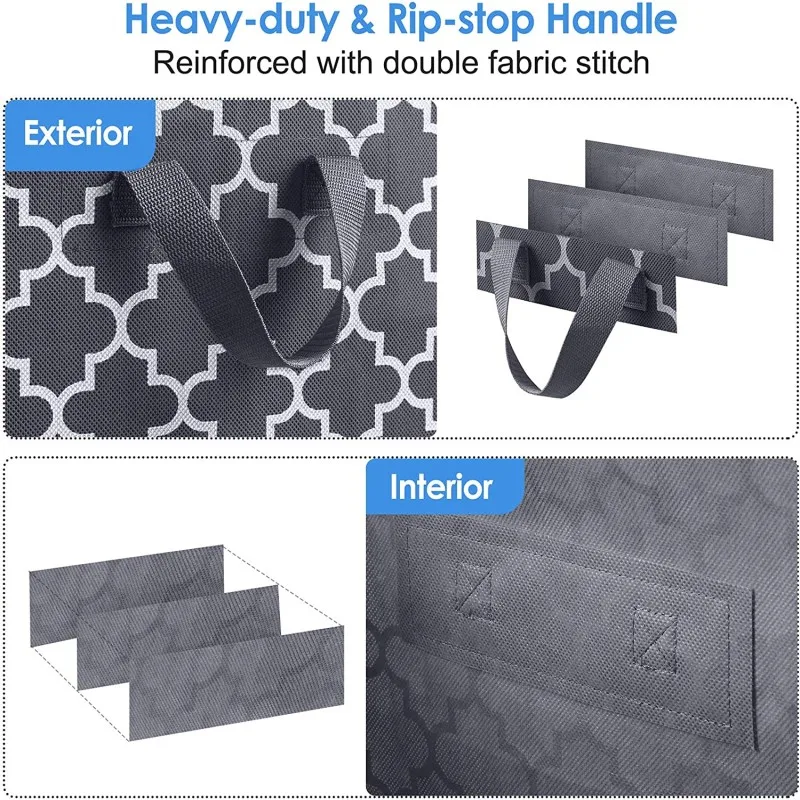 Heavy-duty & Rip-stop Handle
Reinforced with double fabric stitch

Exterior

Interior