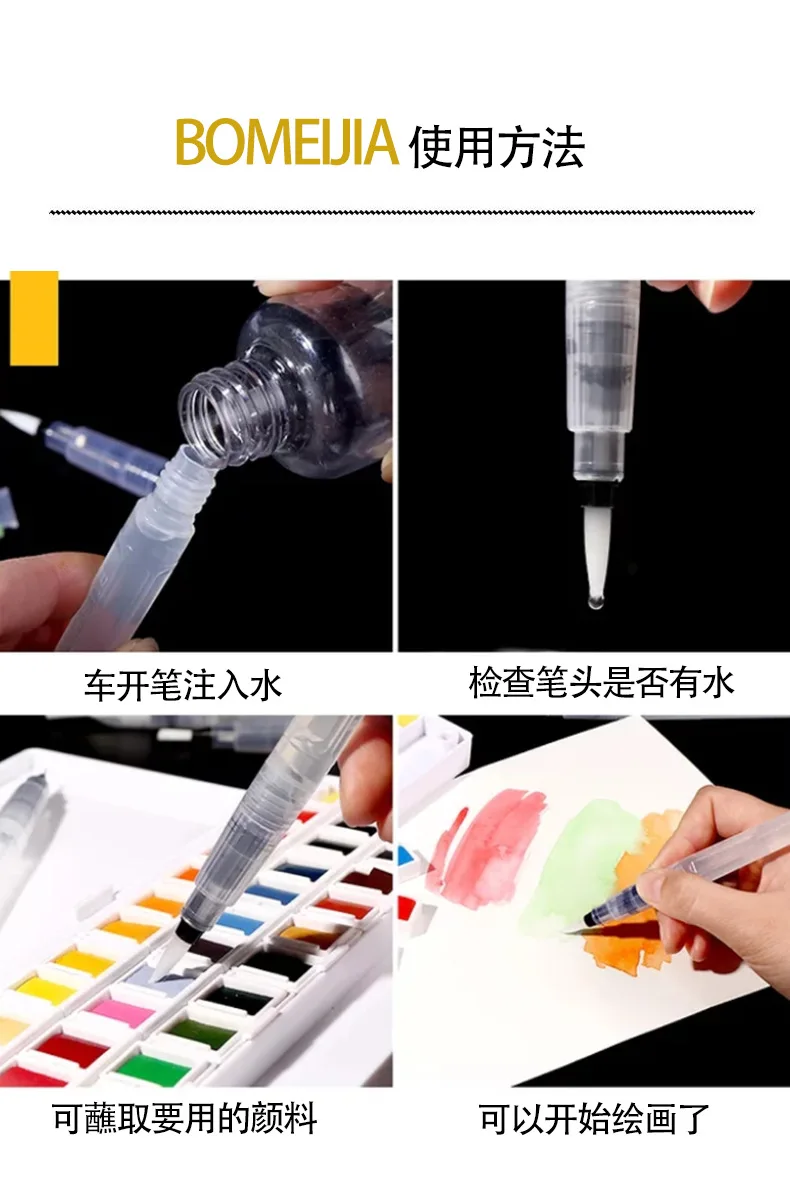 BOMEIJIA 使用方法

车开笔注入水

检查笔头是否有水

可蘸取要用的颜料

可以开始绘画了