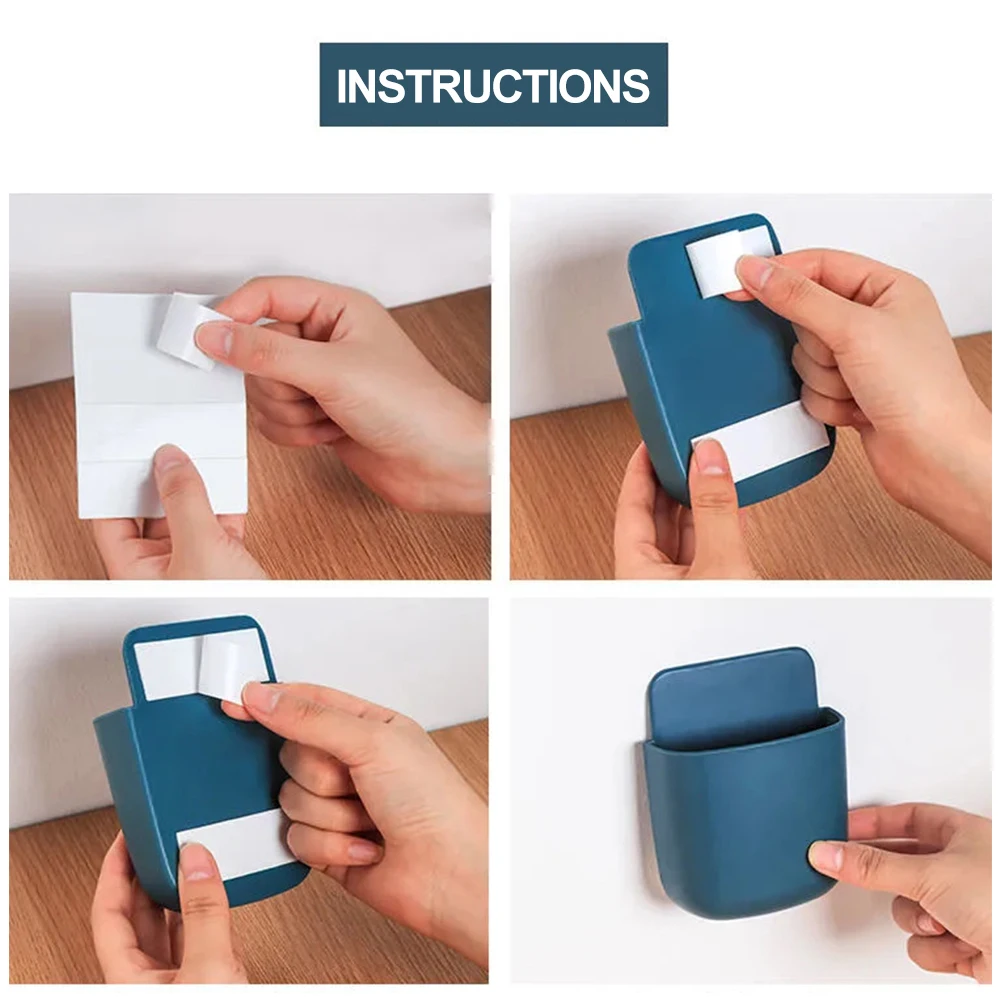 INSTRUCTIONS