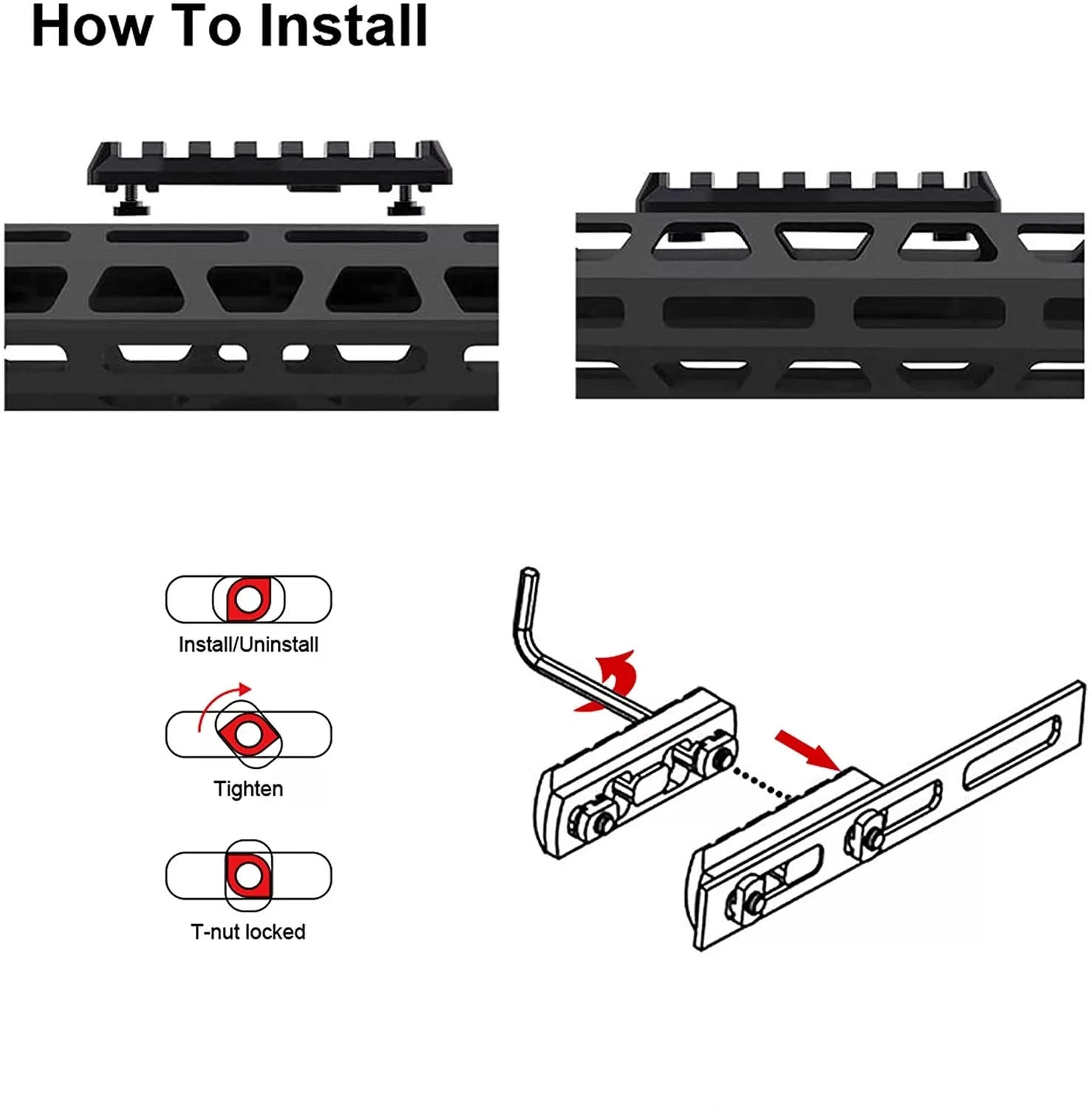 How To Install

Install/Uninstall

Tighten

T-nut locked