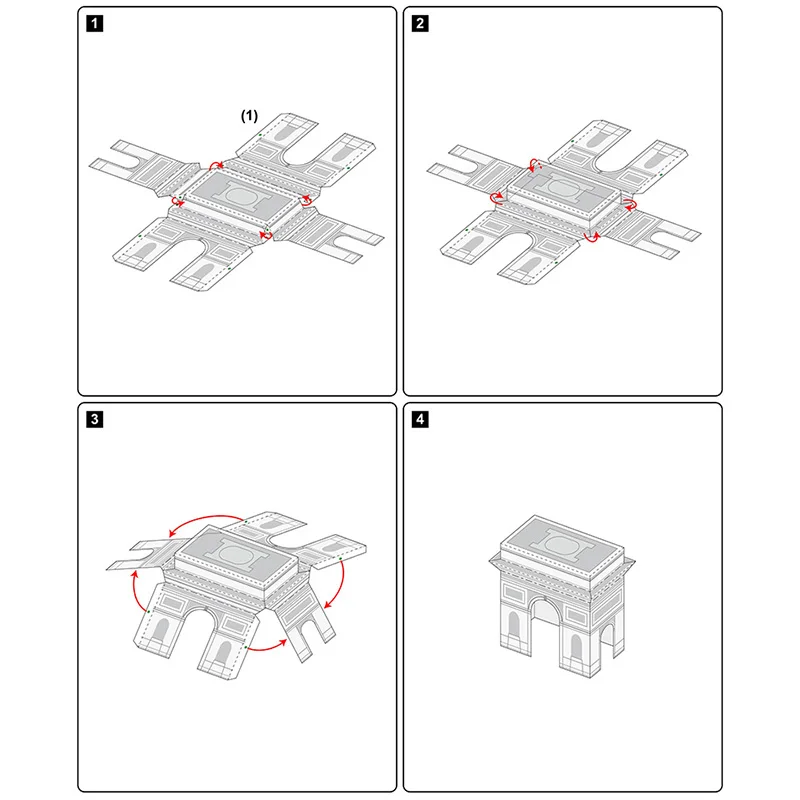 1

(1)

2

3

4