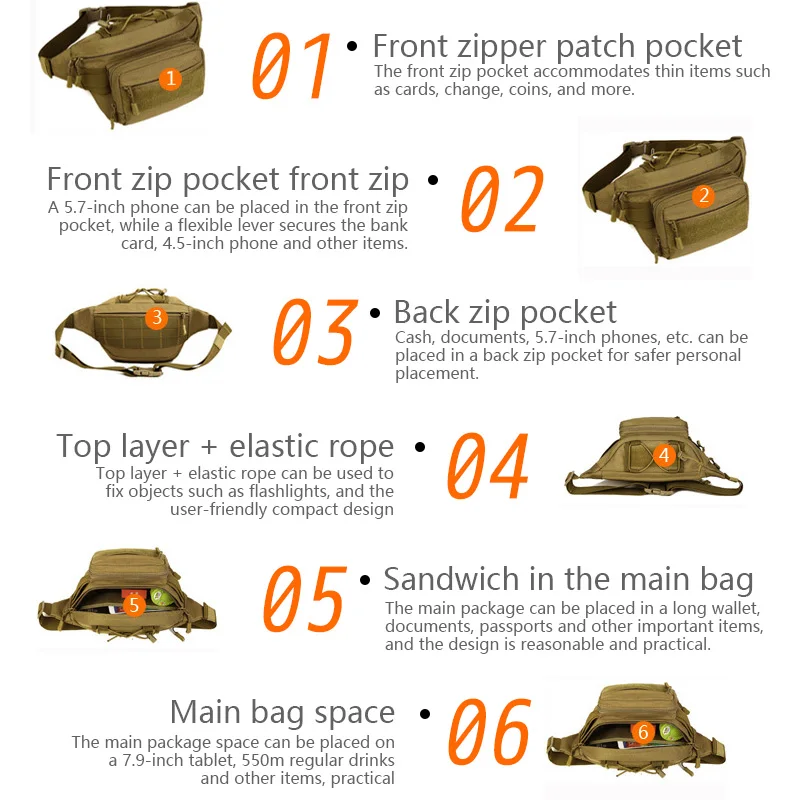 1

01 • Front zipper patch pocket
The front zip pocket accommodates thin items such as cards, change, coins, and more.

Front zip pocket front zip • 02
A 5.7-inch phone can be placed in the front zip pocket, while a flexible lever secures the bank card, 4.5-inch phone and other items.

2

3

03 • Back zip pocket
Cash, documents, 5.7-inch phones, etc. can be placed in a back zip pocket for safer personal placement.

Top layer + elastic rope • 04
Top layer + elastic rope can be used to fix objects such as flashlights, and the user-friendly compact design

4

5

05 • Sandwich in the main bag
The main package can be placed in a long wallet, documents, passports and other important items, and the design is reasonable and practical.

Main bag space • 06
The main package space can be placed on a 7.9-inch tablet, 550m regular drinks and other items, practical

6