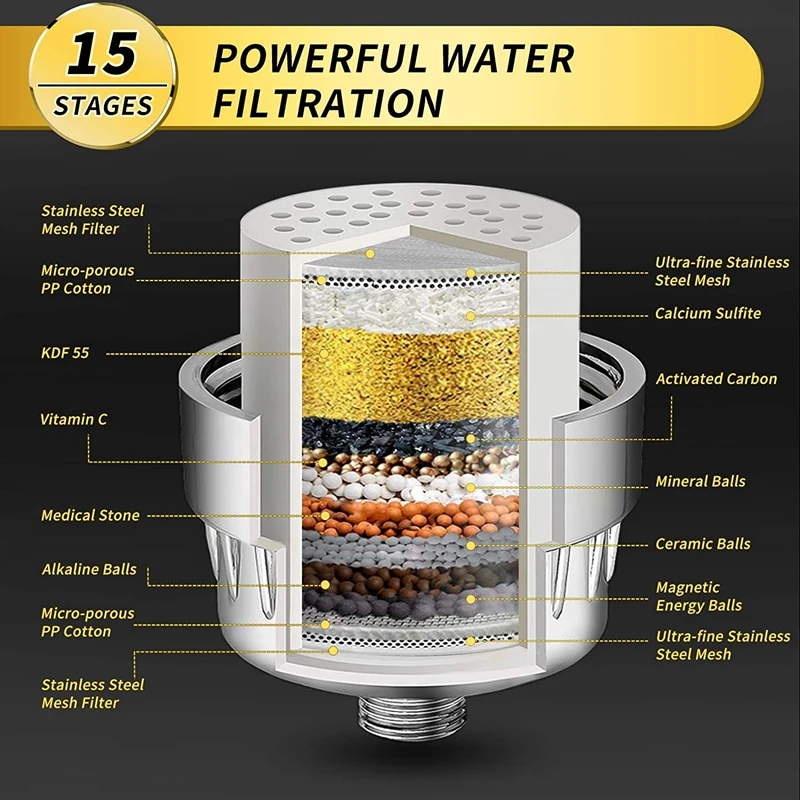 15 STAGES

POWERFUL WATER FILTRATION

Stainless Steel Mesh Filter

Micro-porous PP Cotton

KDF 55

Vitamin C

Medical Stone

Alkaline Balls

Micro-porous PP Cotton

Stainless Steel Mesh Filter

Ultra-fine Stainless Steel Mesh

Calcium Sulfite

Activated Carbon

Mineral Balls

Ceramic Balls

Magnetic Energy Balls

Ultra-fine Stainless Steel Mesh