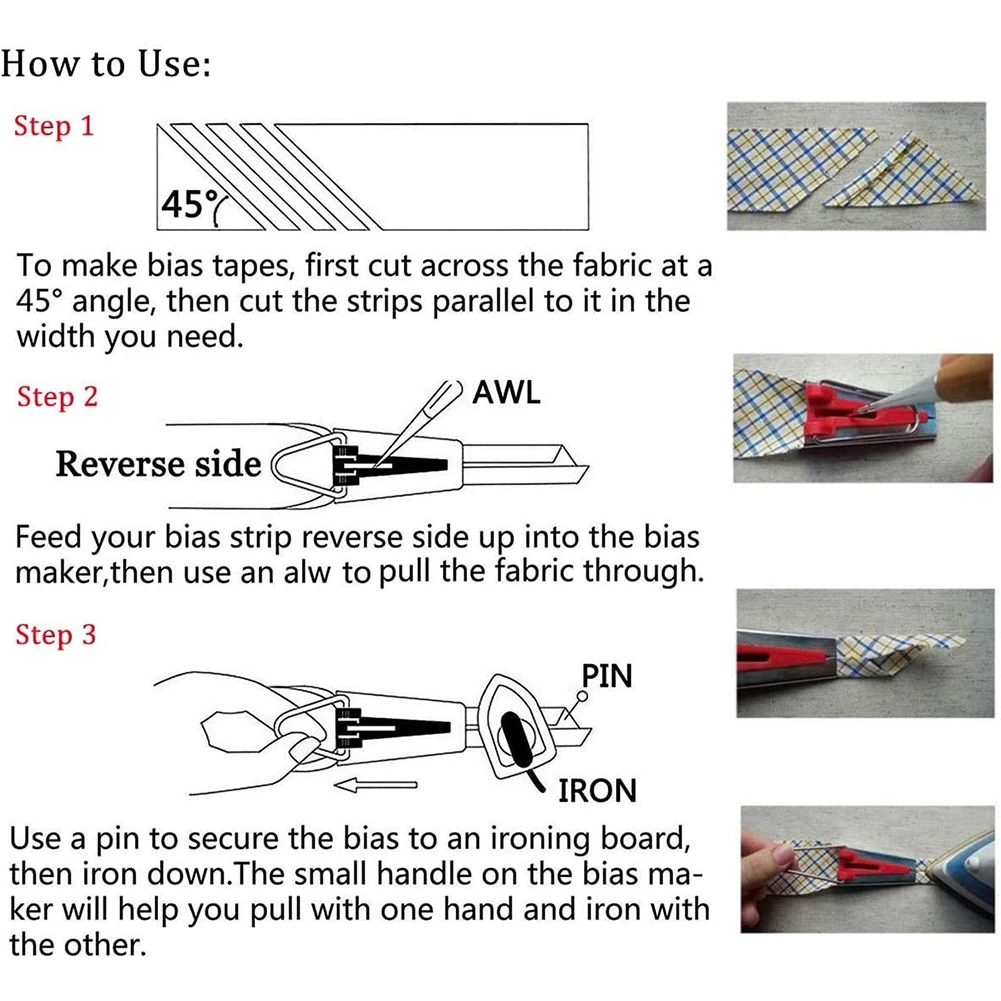 How to Use:

Step 1

45°

To make bias tapes, first cut across the fabric at a 45° angle, then cut the strips parallel to it in the width you need.

Step 2

AWL

Reverse side

Feed your bias strip reverse side up into the bias maker,then use an alw to pull the fabric through.

Step 3

PIN

IRON

Use a pin to secure the bias to an ironing board, then iron down.The small handle on the bias maker will help you pull with one hand and iron with the other.