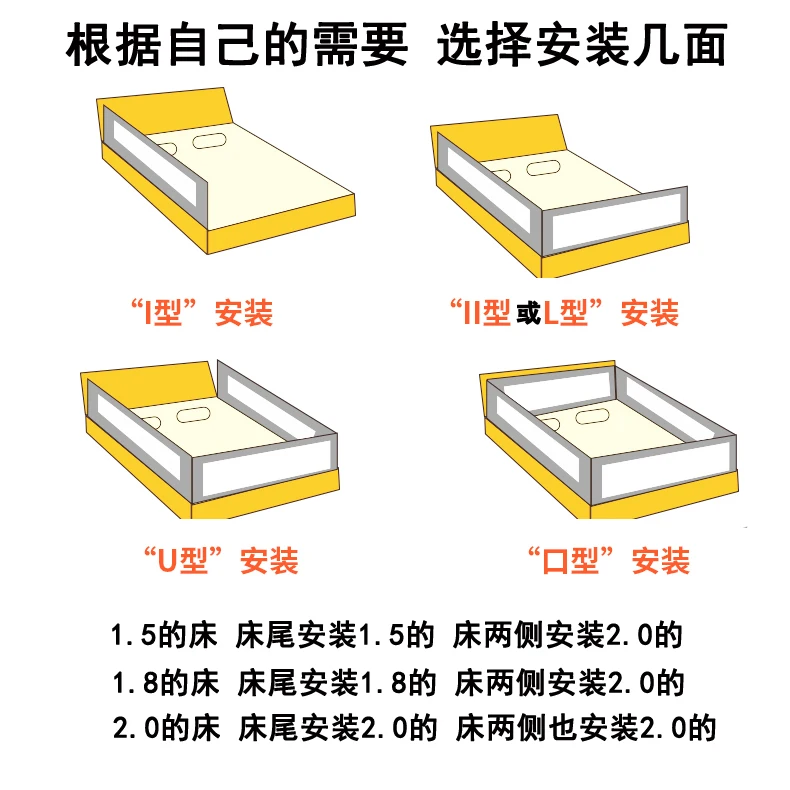 根据自己的需要 选择安装几面

“I型”安装

“II型或L型”安装

“U型”安装

“口型”安装

1.5的床 床尾安装1.5的 床两侧安装2.0的

1.8的床 床尾安装1.8的 床两侧安装2.0的

2.0的床 床尾安装2.0的 床两侧也安装2.0的