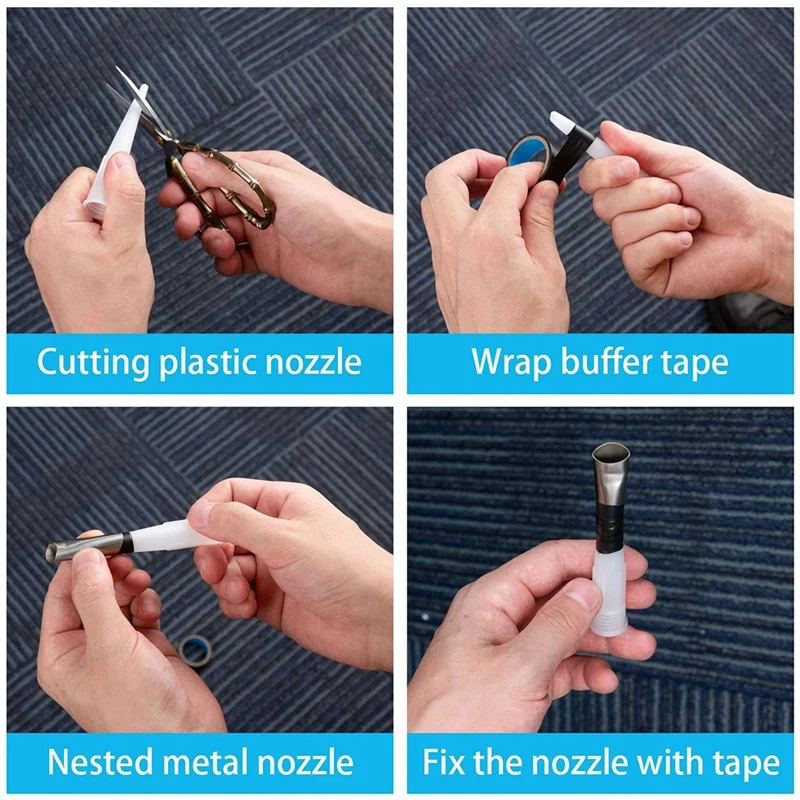 Cutting plastic nozzle

Wrap buffer tape

Nested metal nozzle

Fix the nozzle with tape