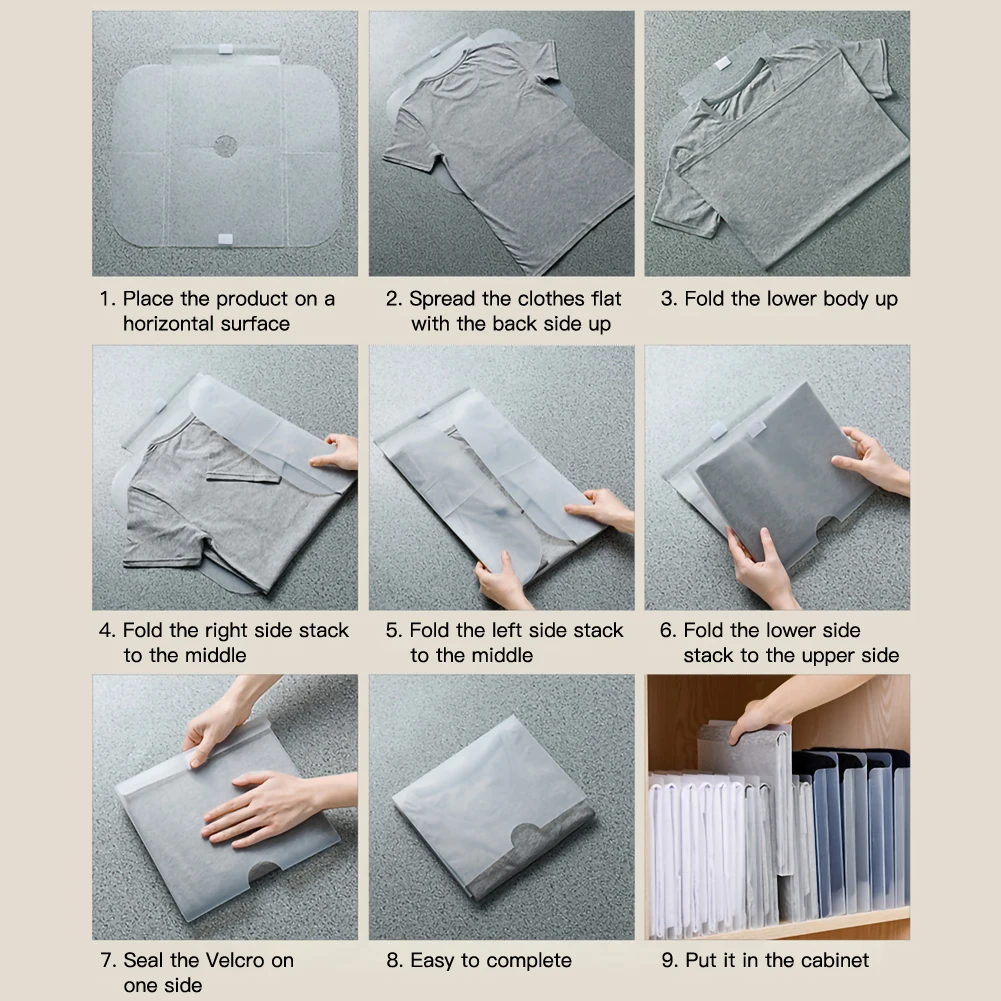 1. Place the product on a horizontal surface

2. Spread the clothes flat with the back side up

3. Fold the lower body up

4. Fold the right side stack to the middle

5. Fold the left side stack to the middle

6. Fold the lower side stack to the upper side

7. Seal the Velcro on one side

8. Easy to complete

9. Put it in the cabinet