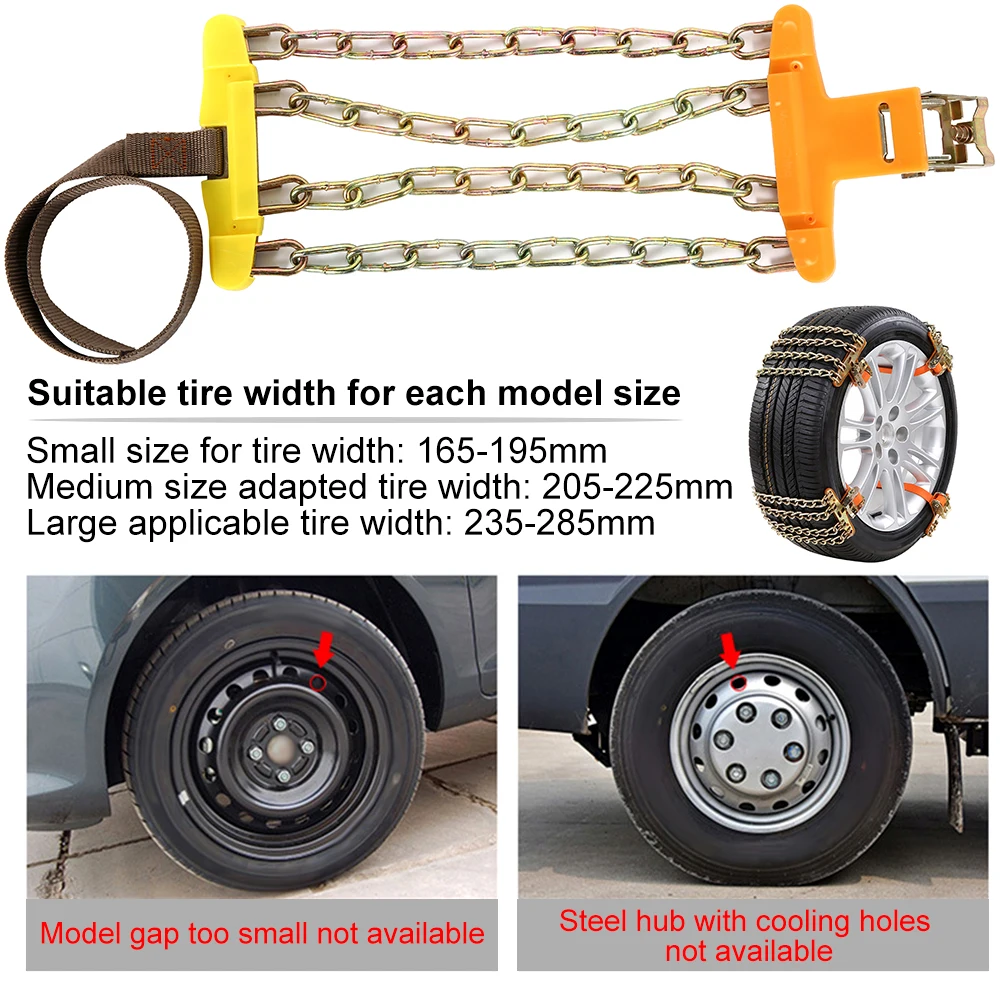 Suitable tire width for each model size

Small size for tire width: 165-195mm
Medium size adapted tire width: 205-225mm
Large applicable tire width: 235-285mm

Model gap too small not available

Steel hub with cooling holes not available