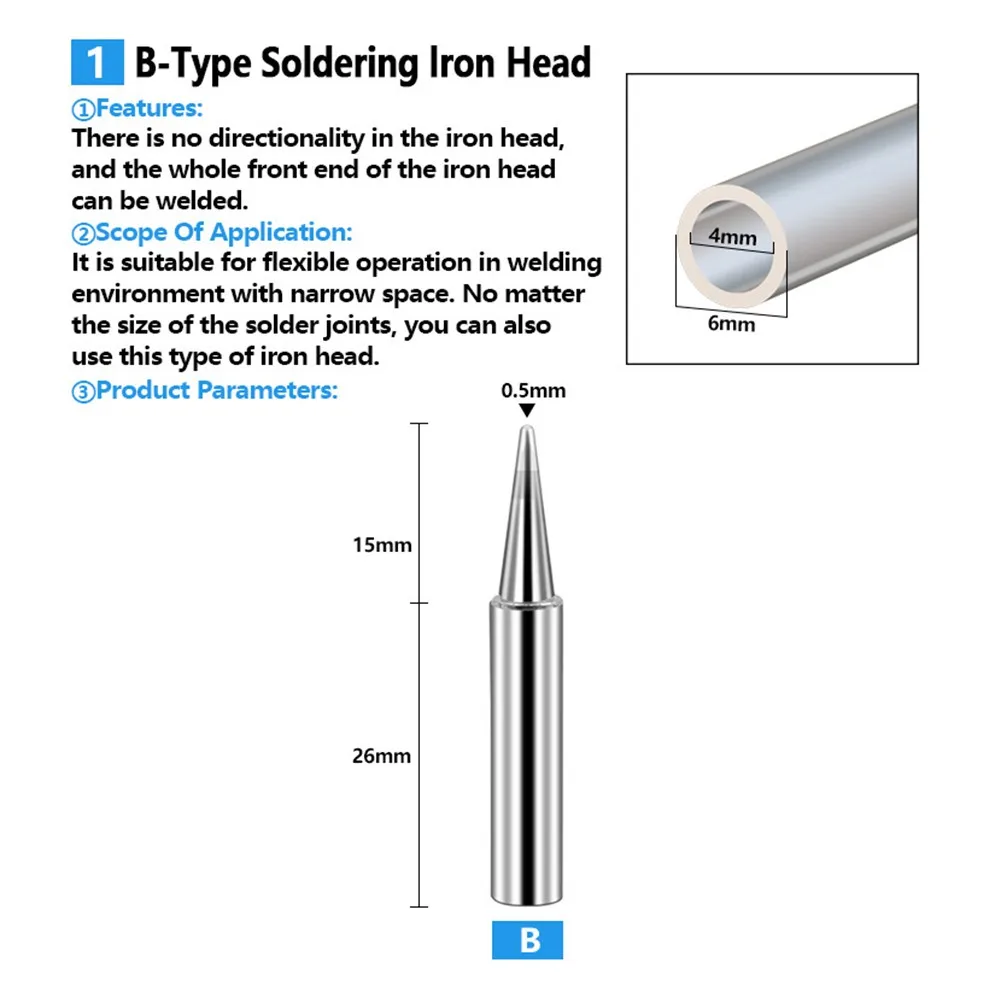 1 B-Type Soldering Iron Head

①Features:
There is no directionality in the iron head, and the whole front end of the iron head can be welded.

②Scope Of Application:
It is suitable for flexible operation in welding environment with narrow space. No matter the size of the solder joints, you can also use this type of iron head.

③Product Parameters:

4mm
6mm

0.5mm
15mm
26mm
B