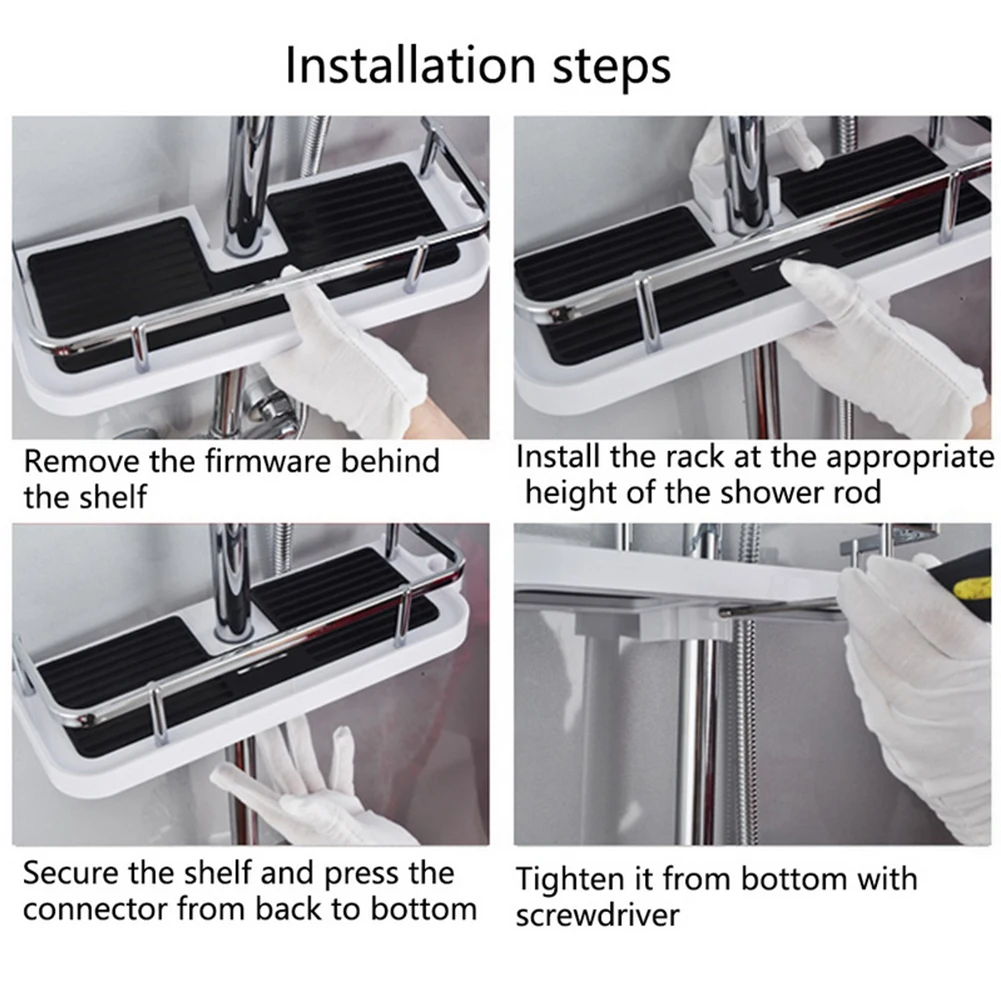 Installation steps

Remove the firmware behind the shelf

Install the rack at the appropriate height of the shower rod

Secure the shelf and press the connector from back to bottom

Tighten it from bottom with screwdriver