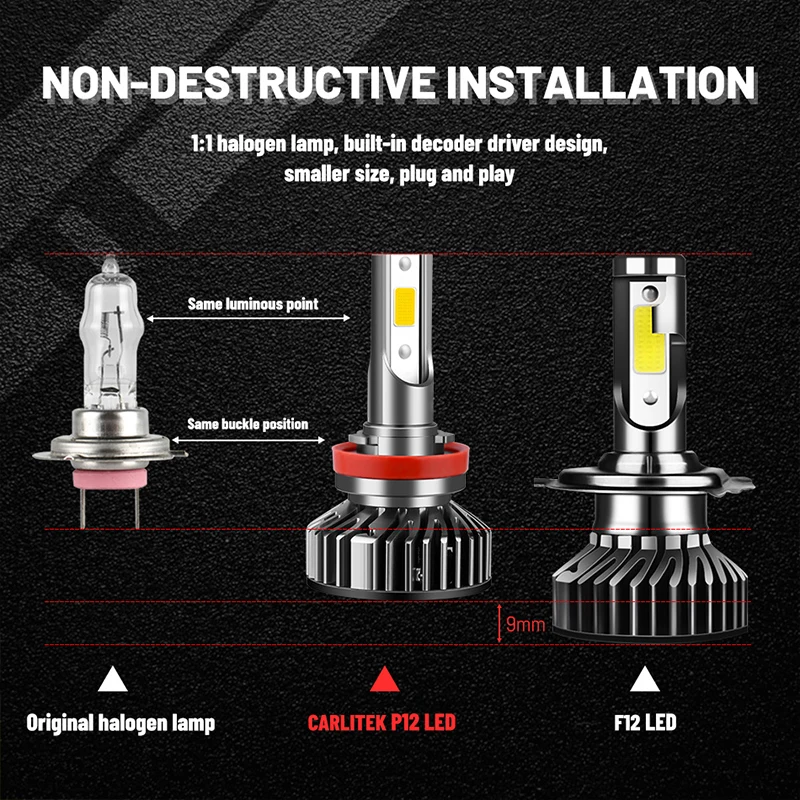 NON-DESTRUCTIVE INSTALLATION

1:1 halogen lamp, built-in decoder driver design, smaller size, plug and play

Same luminous point

Same buckle position

9mm

Original halogen lamp

CARLITEK P12 LED

F12 LED