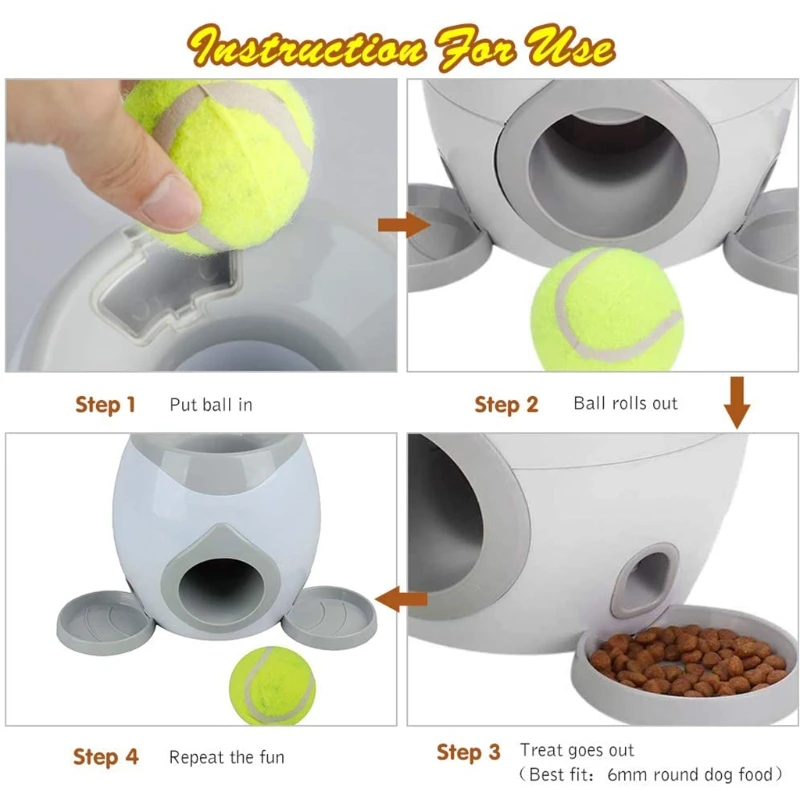 Instruction For Use

Step 1 Put ball in

Step 2 Ball rolls out

Step 4 Repeat the fun

Step 3 Treat goes out
（Best fit：6mm round dog food）