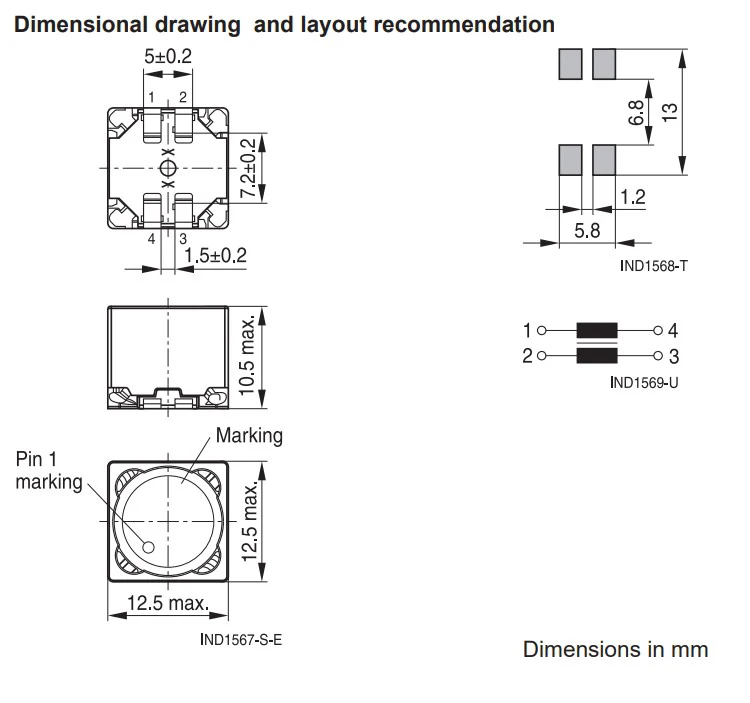 Dimensional drawing and layout recommendation

5±0.2
1 2
7.2±0.2
4 3
1.5±0.2

10.5 max.

Marking
Pin 1 marking
12.5 max.
12.5 max.

IND1567-S-E

6.8
13
1.2
5.8

IND1568-T

1 4
2 3

IND1569-U

Dimensions in mm