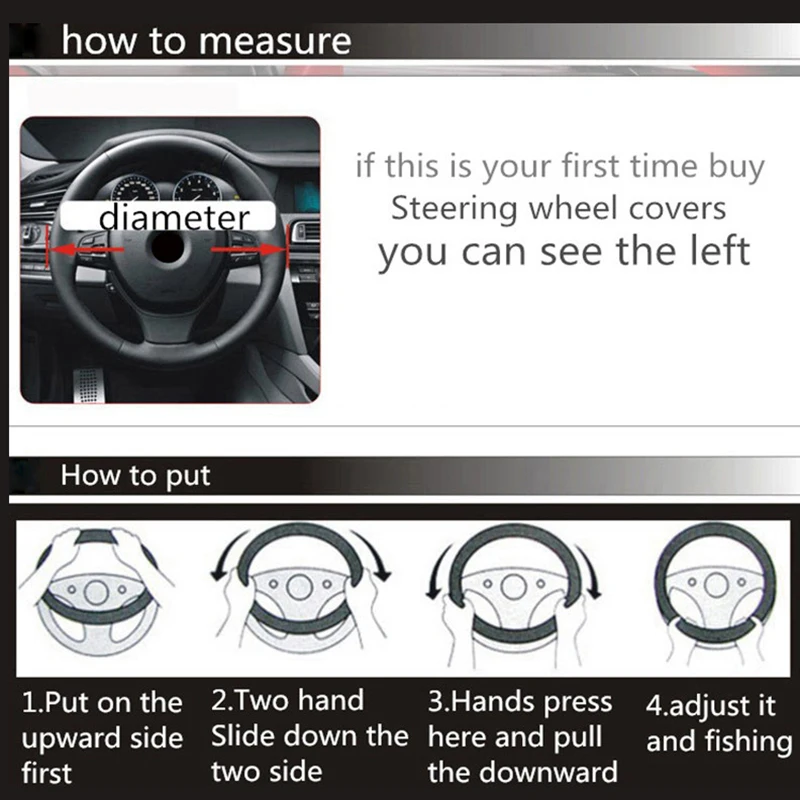 how to measure

diameter

if this is your first time buy
Steering wheel covers
you can see the left

How to put

1.Put on the upward side first

2.Two hand Slide down the two side

3.Hands press here and pull the downward

4.adjust it and fishing