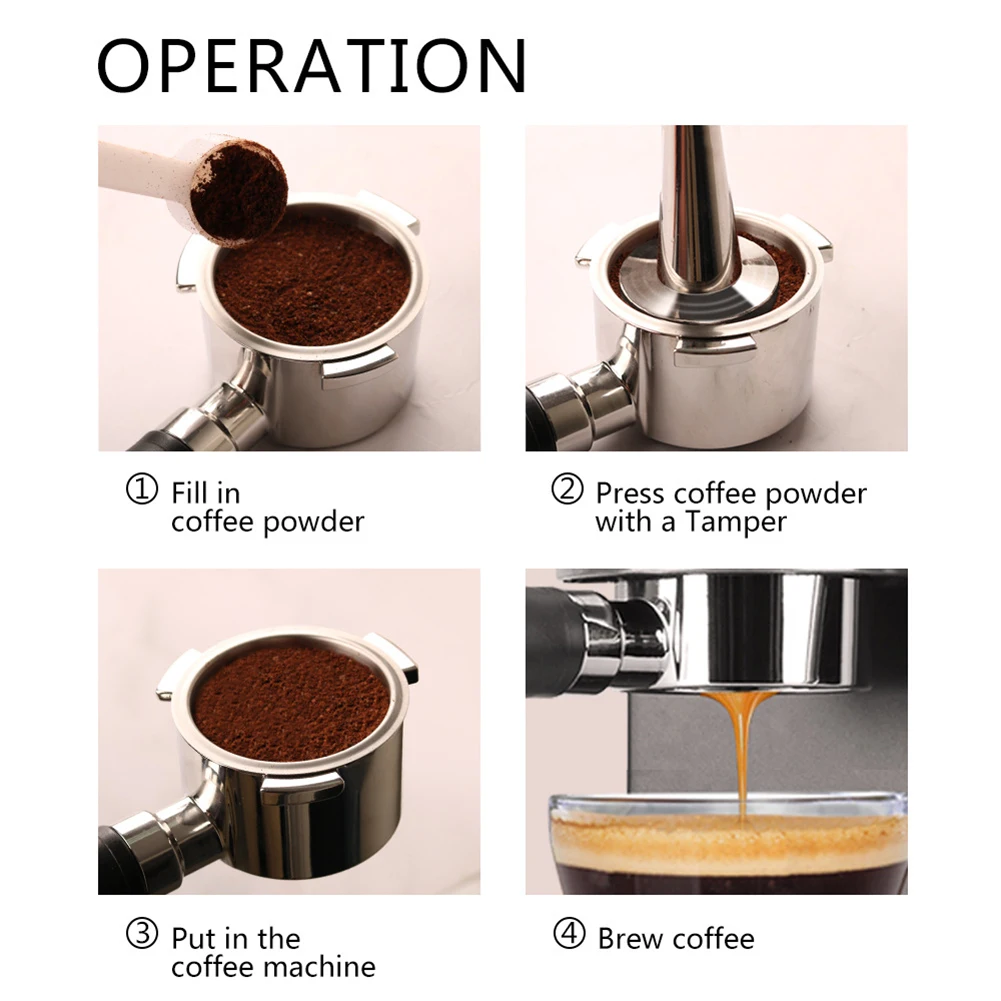 OPERATION

① Fill in coffee powder

② Press coffee powder with a Tamper

③ Put in the coffee machine

④ Brew coffee