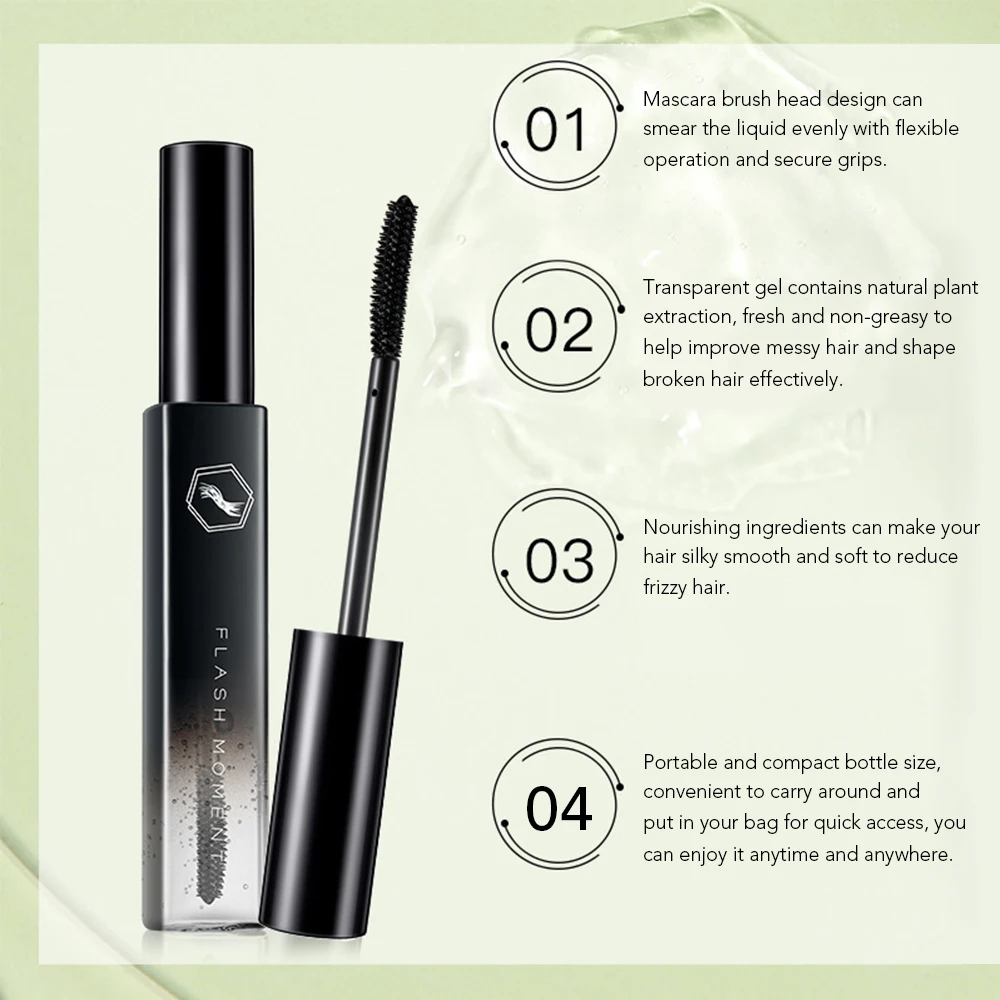 FLASH MOMENT

01
Mascara brush head design can smear the liquid evenly with flexible operation and secure grips.

02
Transparent gel contains natural plant extraction, fresh and non-greasy to help improve messy hair and shape broken hair effectively.

03
Nourishing ingredients can make your hair silky smooth and soft to reduce frizzy hair.

04
Portable and compact bottle size, convenient to carry around and put in your bag for quick access, you can enjoy it anytime and anywhere.