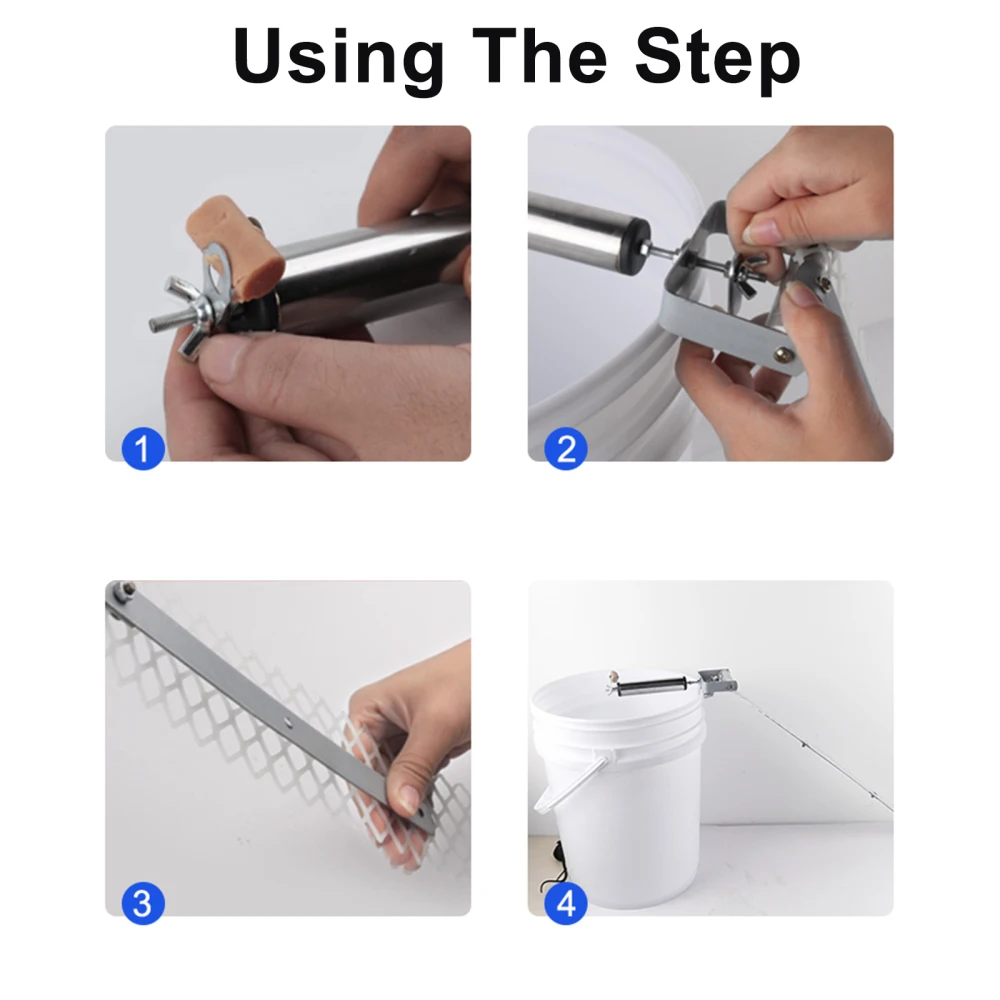 Using The Step

1

2

3

4