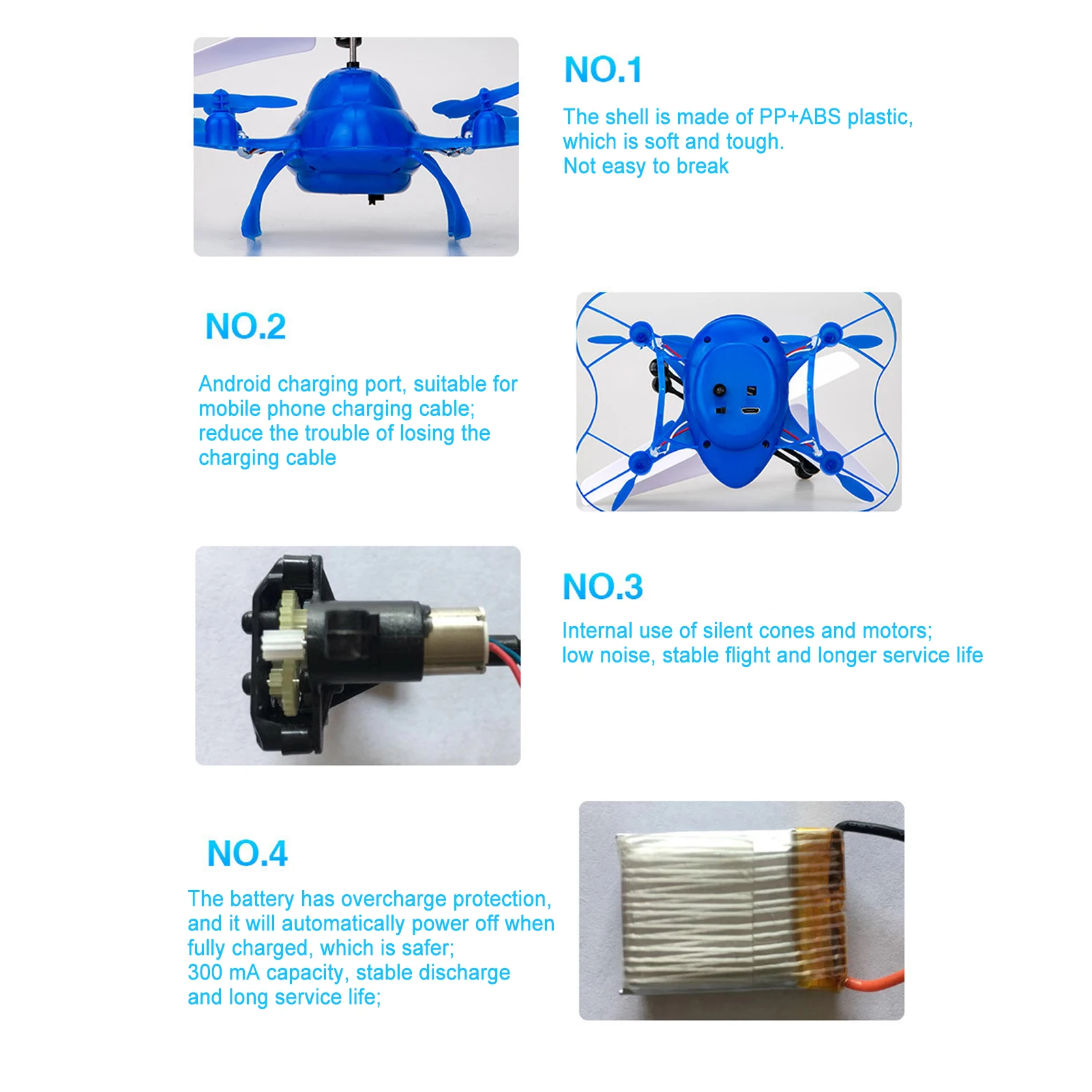 NO.1

The shell is made of PP+ABS plastic, which is soft and tough.
Not easy to break

NO.2

Android charging port, suitable for mobile phone charging cable; reduce the trouble of losing the charging cable

NO.3

Internal use of silent cones and motors; low noise, stable flight and longer service life

NO.4

The battery has overcharge protection, and it will automatically power off when fully charged, which is safer;
300 mA capacity, stable discharge and long service life;