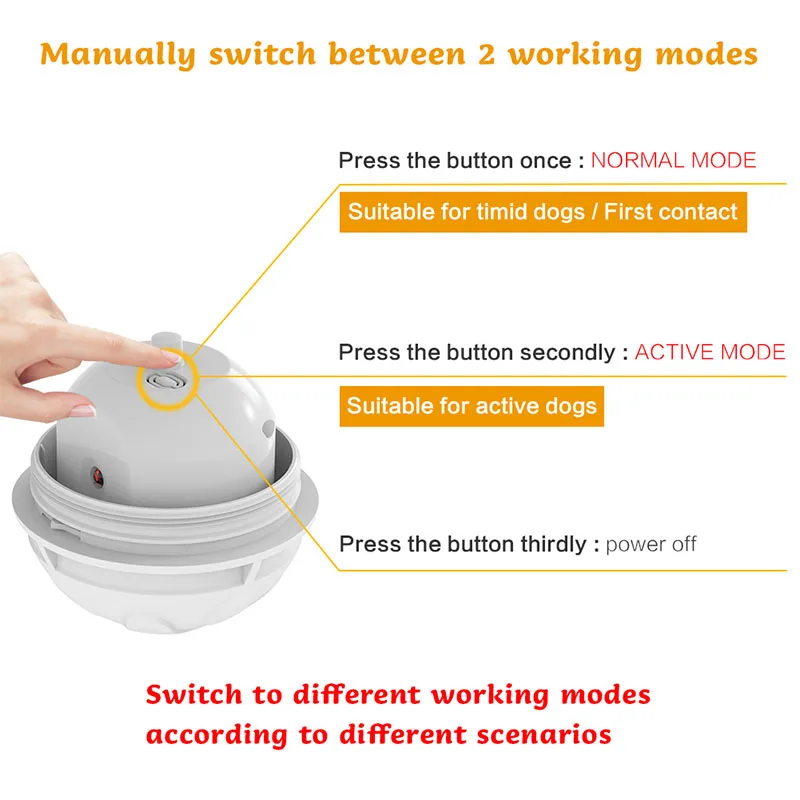 Manually switch between 2 working modes

Press the button once : NORMAL MODE

Suitable for timid dogs / First contact

Press the button secondly : ACTIVE MODE

Suitable for active dogs

Press the button thirdly : power off

Switch to different working modes according to different scenarios