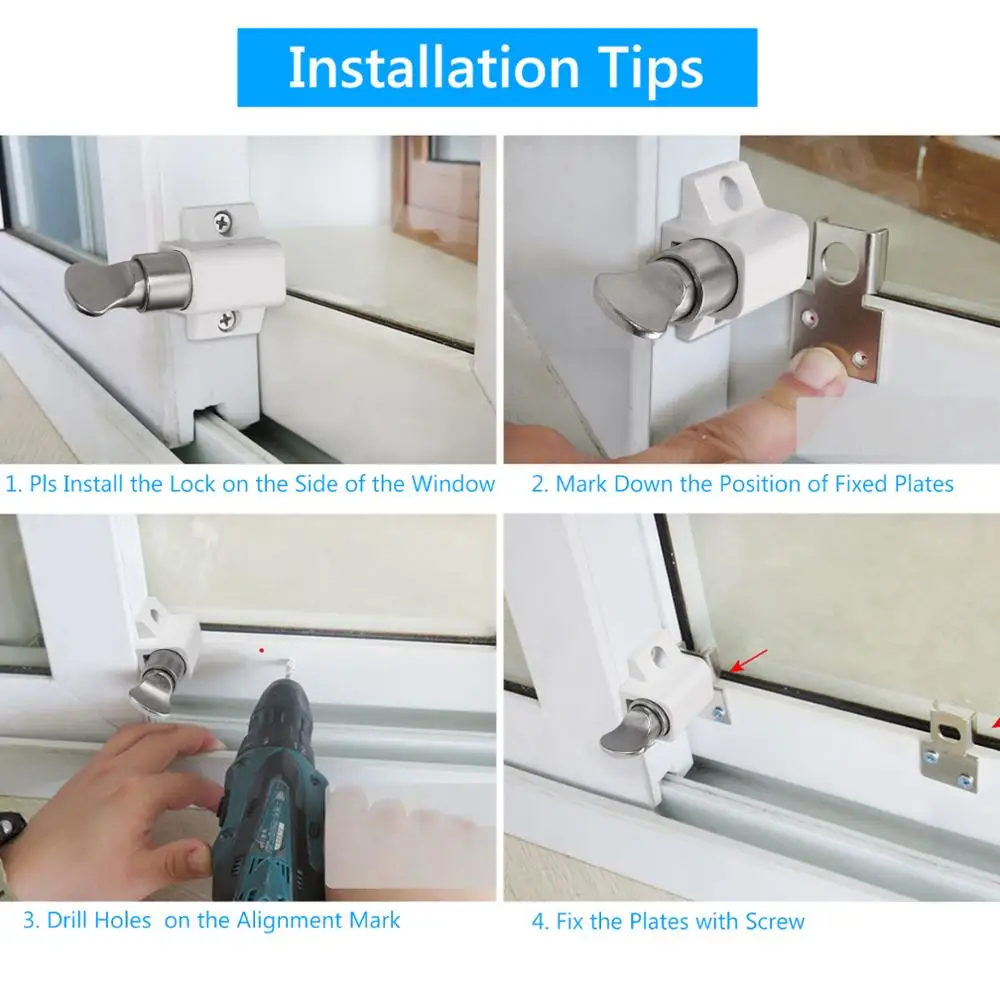 Installation Tips

1. Pls Install the Lock on the Side of the Window

2. Mark Down the Position of Fixed Plates

3. Drill Holes  on the Alignment Mark

4. Fix the Plates with Screw