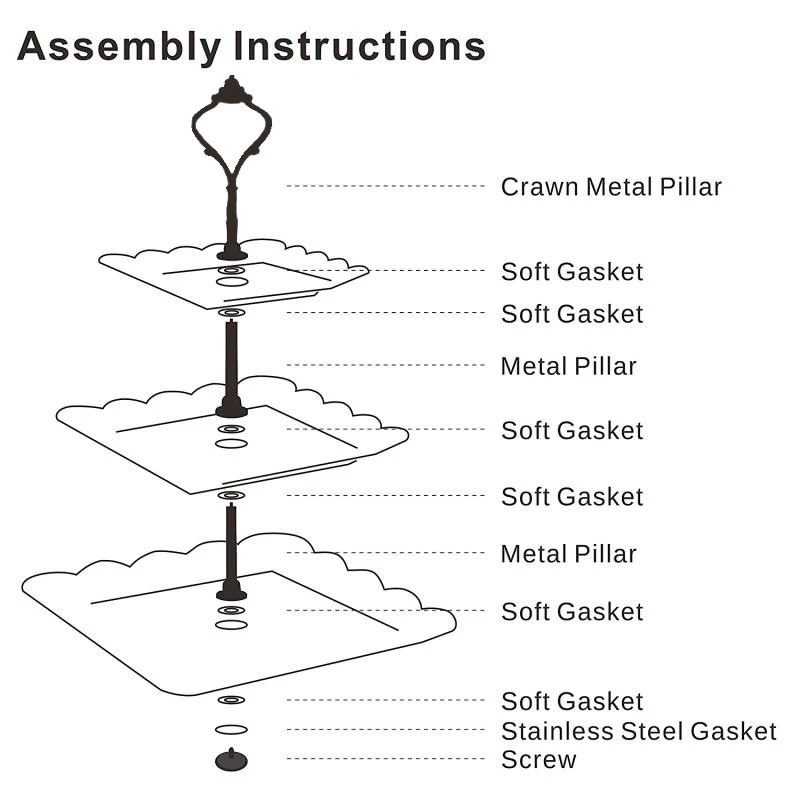 Assembly Instructions

Crawn Metal Pillar

Soft Gasket

Soft Gasket

Metal Pillar

Soft Gasket

Soft Gasket

Metal Pillar

Soft Gasket

Soft Gasket

Stainless Steel Gasket

Screw