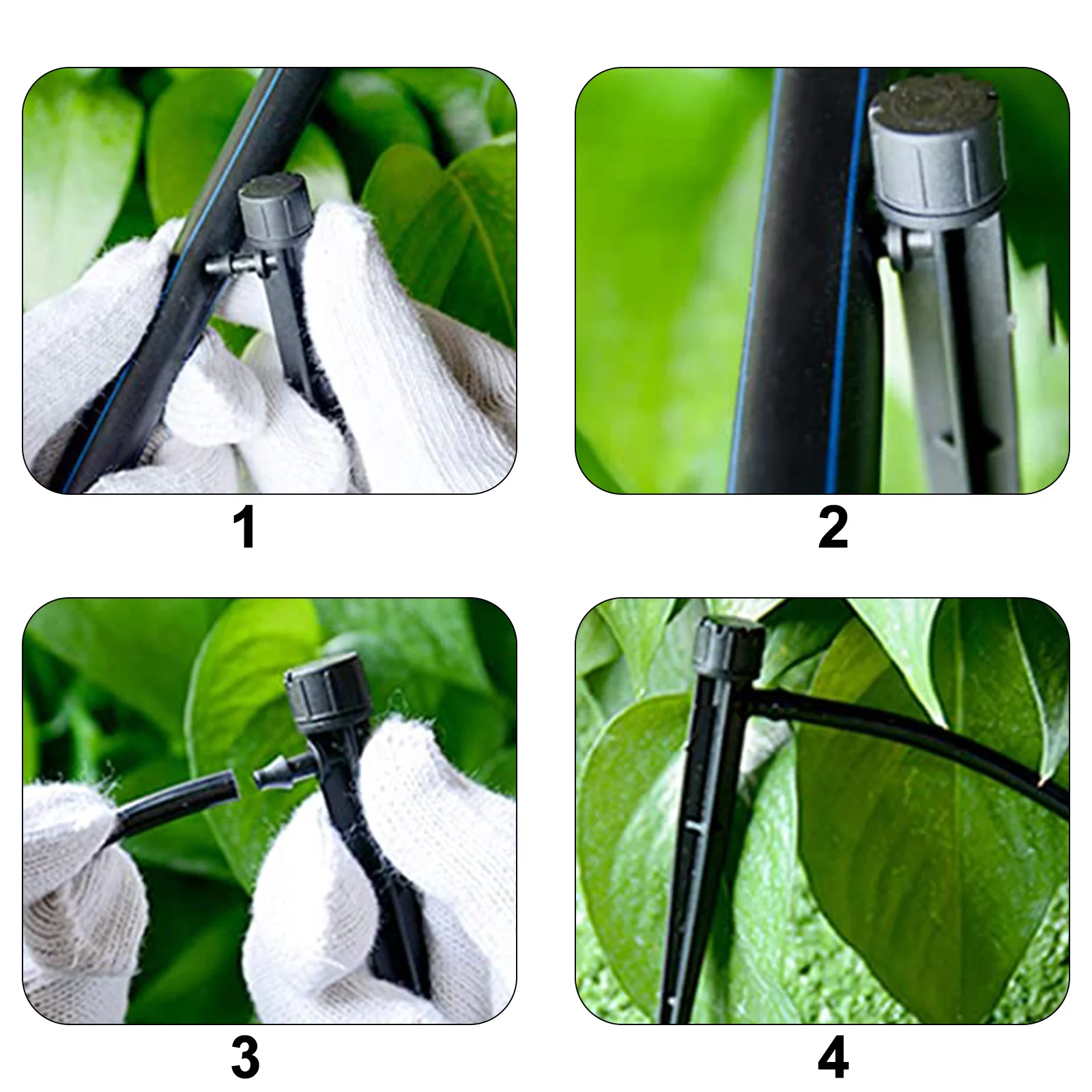 1

2

3

4