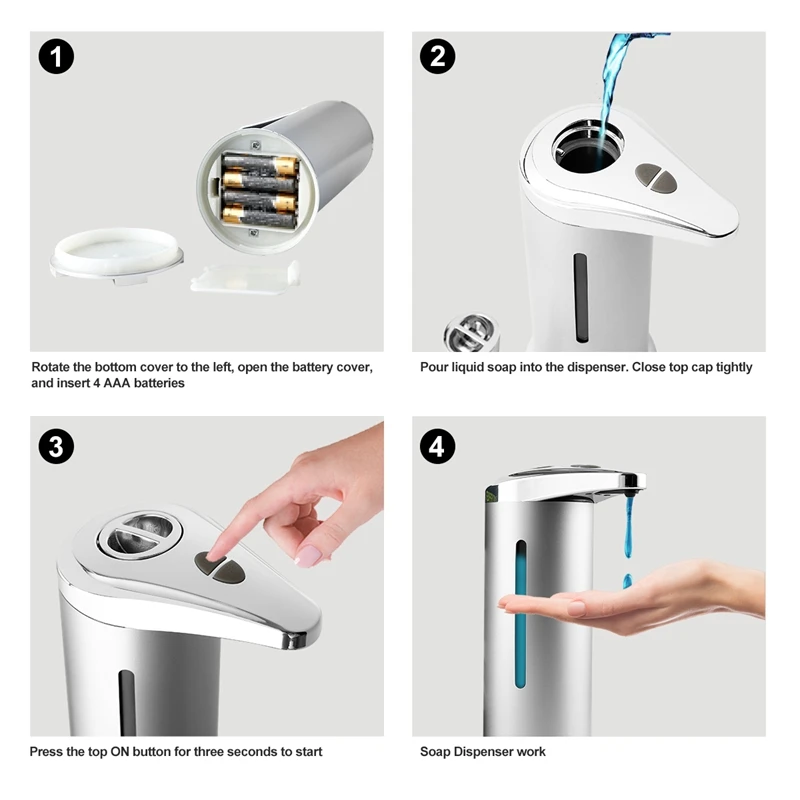 1

Rotate the bottom cover to the left, open the battery cover, and insert 4 AAA batteries

2

Pour liquid soap into the dispenser. Close top cap tightly

3

Press the top ON button for three seconds to start

4

Soap Dispenser work