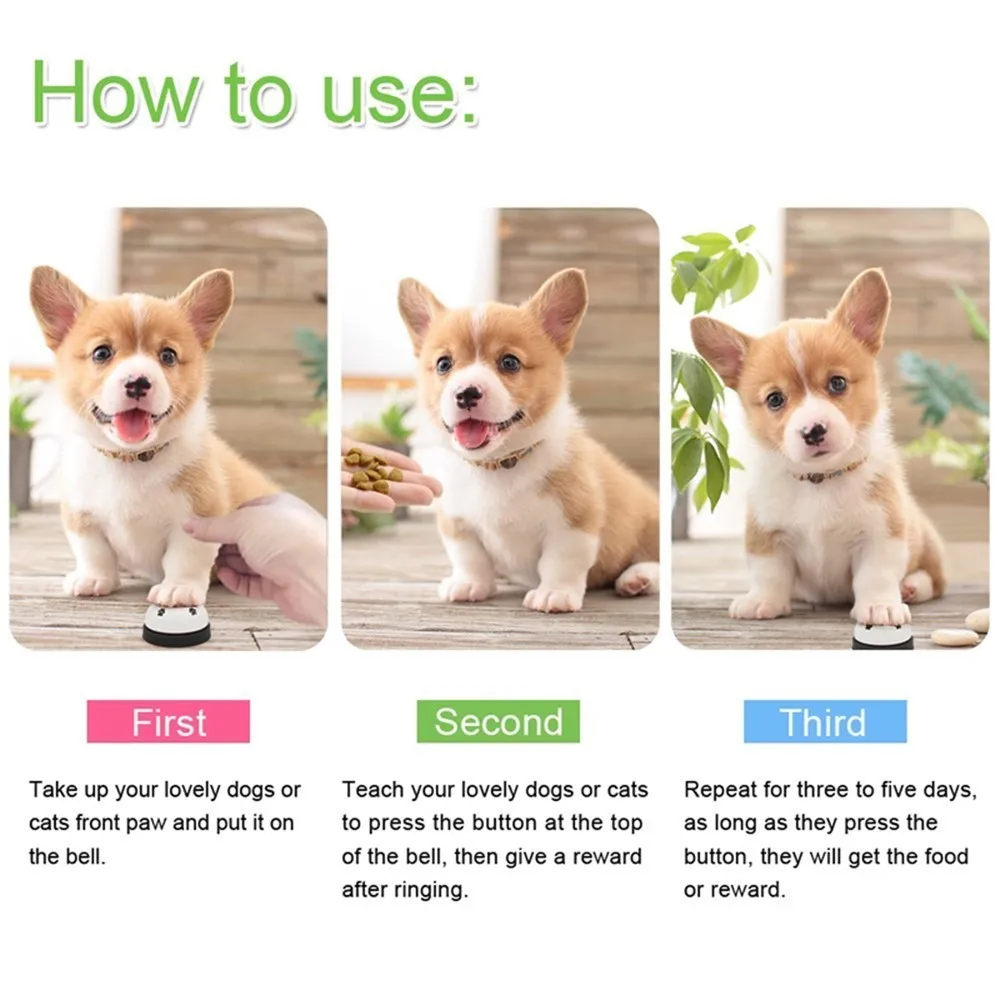 How to use:

First

Take up your lovely dogs or cats front paw and put it on the bell.

Second

Teach your lovely dogs or cats to press the button at the top of the bell, then give a reward after ringing.

Third

Repeat for three to five days, as long as they press the button, they will get the food or reward.