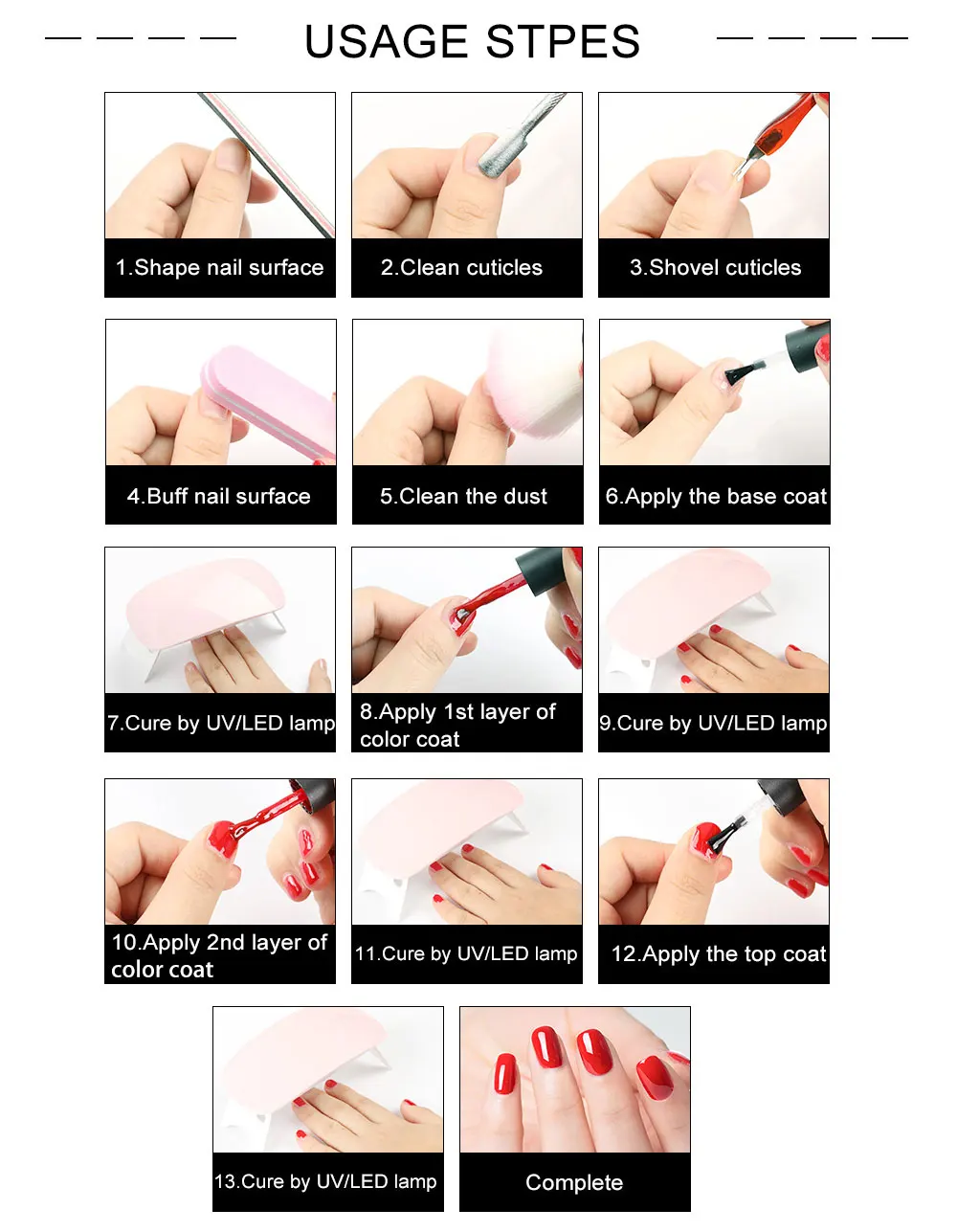 USAGE STPES

1.Shape nail surface

2.Clean cuticles

3.Shovel cuticles

4.Buff nail surface

5.Clean the dust

6.Apply the base coat

7.Cure by UV/LED lamp

8.Apply 1st layer of color coat

9.Cure by UV/LED lamp

10.Apply 2nd layer of color coat

11.Cure by UV/LED lamp

12.Apply the top coat

13.Cure by UV/LED lamp

Complete