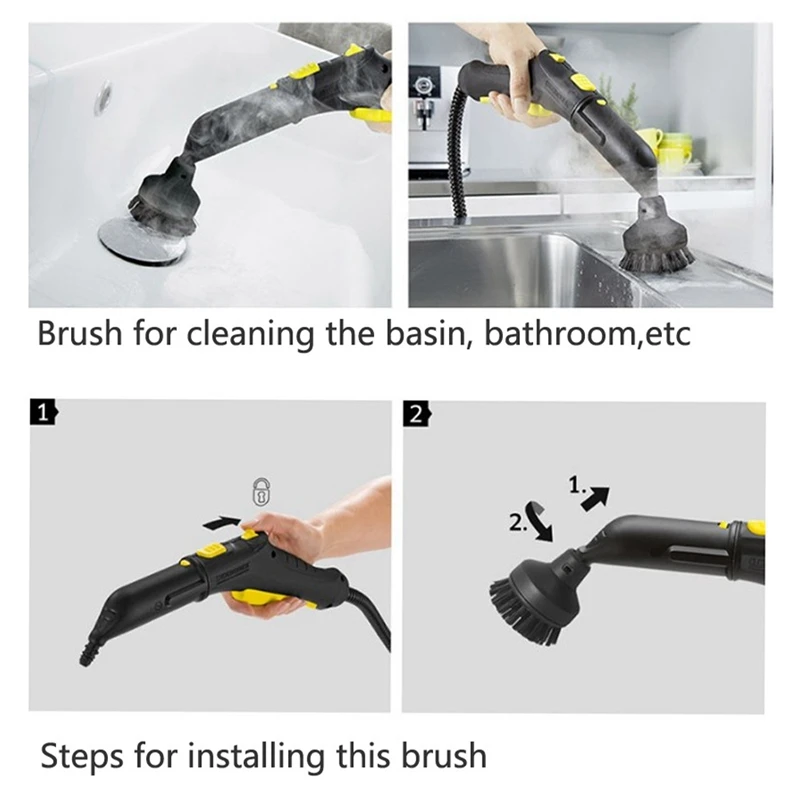 Brush for cleaning the basin, bathroom,etc

1

2

1.

2.

Steps for installing this brush