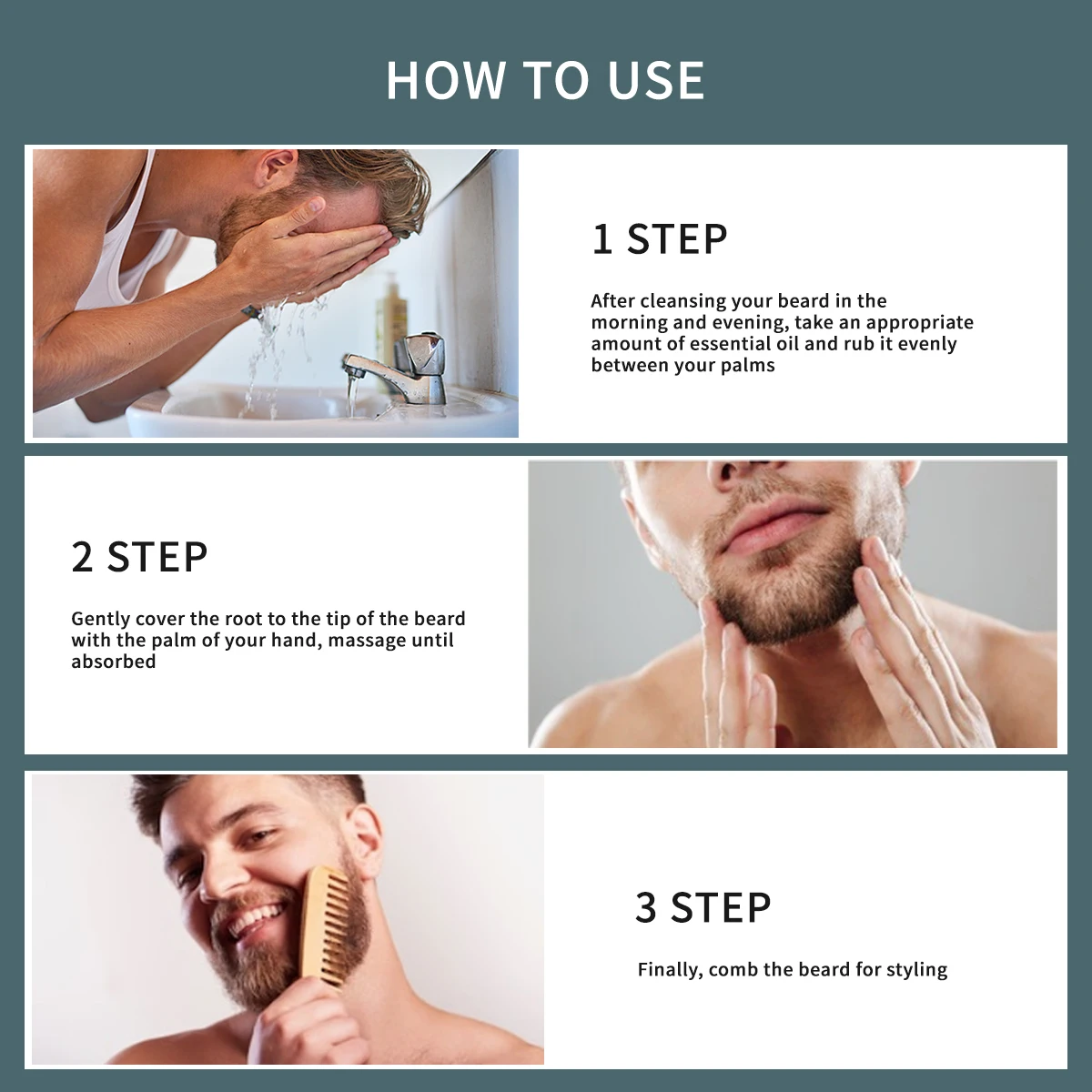 HOW TO USE

1 STEP

After cleansing your beard in the morning and evening, take an appropriate amount of essential oil and rub it evenly between your palms

2 STEP

Gently cover the root to the tip of the beard with the palm of your hand, massage until absorbed

3 STEP

Finally, comb the beard for styling